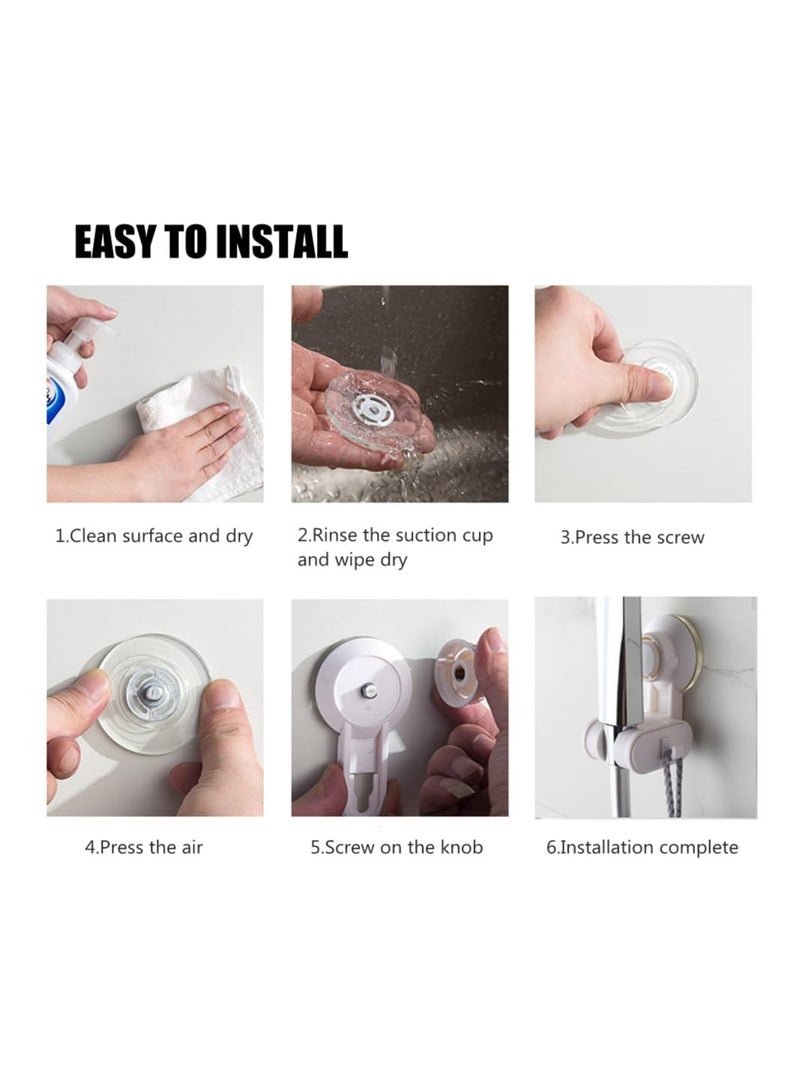 EASY TO INSTALL

1.Clean surface and dry

2.Rinse the suction cup and wipe dry

3.Press the screw

4.Press the air

5.Screw on the knob

6.Installation complete