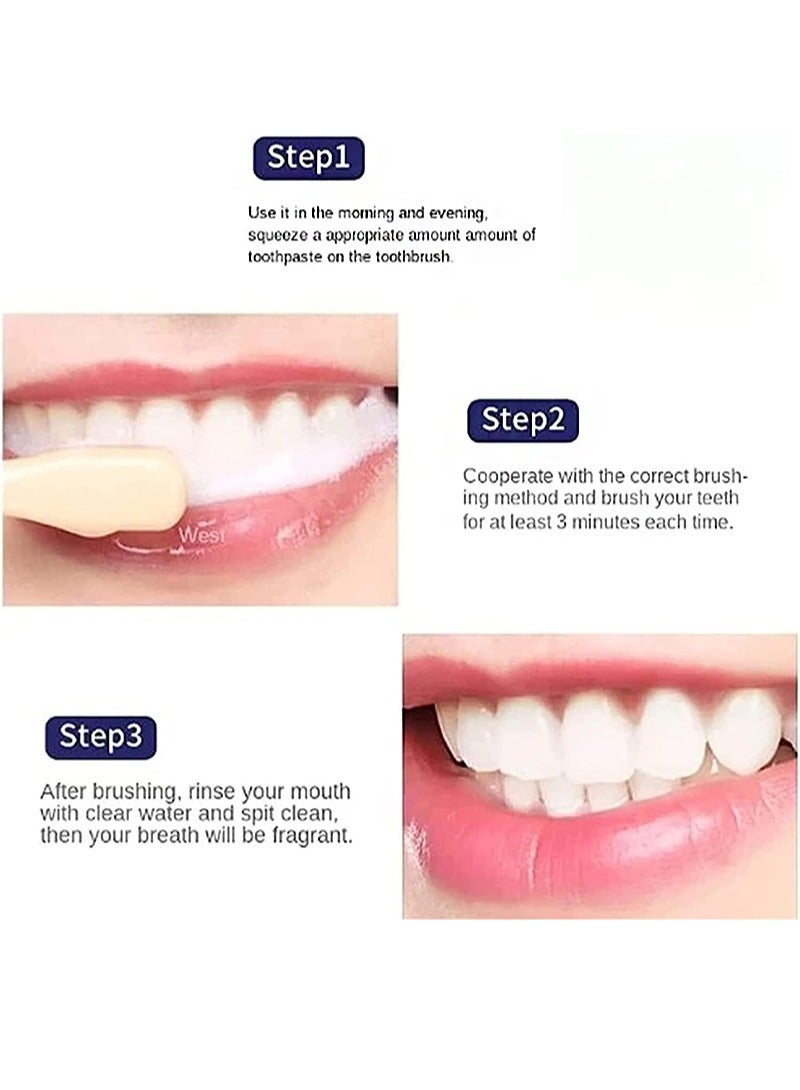 Step1

Use it in the morning and evening, squeeze a appropriate amount amount of toothpaste on the toothbrush.

West

Step2

Cooperate with the correct brushing method and brush your teeth for at least 3 minutes each time.

Step3

After brushing, rinse your mouth with clear water and spit clean, then your breath will be fragrant.