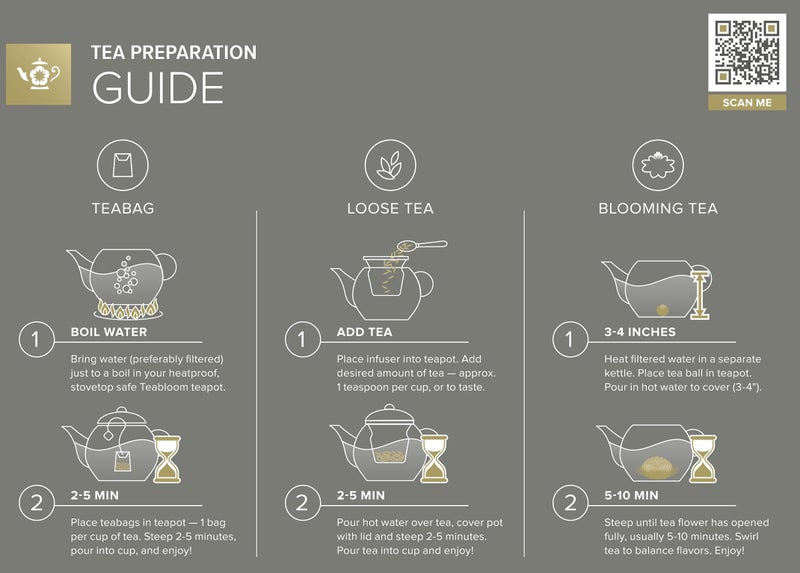 TEA PREPARATION
GUIDE

SCAN ME

TEABAG

1 BOIL WATER

Bring water (preferably filtered) just to a boil in your heatproof, stovetop safe Teabloom teapot.

2 2-5 MIN

Place teabags in teapot — 1 bag per cup of tea. Steep 2-5 minutes, pour into cup, and enjoy!

LOOSE TEA

1 ADD TEA

Place infuser into teapot. Add desired amount of tea — approx. 1 teaspoon per cup, or to taste.

2 2-5 MIN

Pour hot water over tea, cover pot with lid and steep 2-5 minutes. Pour tea into cup and enjoy!

BLOOMING TEA

1 3-4 INCHES

Heat filtered water in a separate kettle. Place tea ball in teapot. Pour in hot water to cover (3-4").

2 5-10 MIN

Steep until tea flower has opened fully, usually 5-10 minutes. Swirl tea to balance flavors. Enjoy!