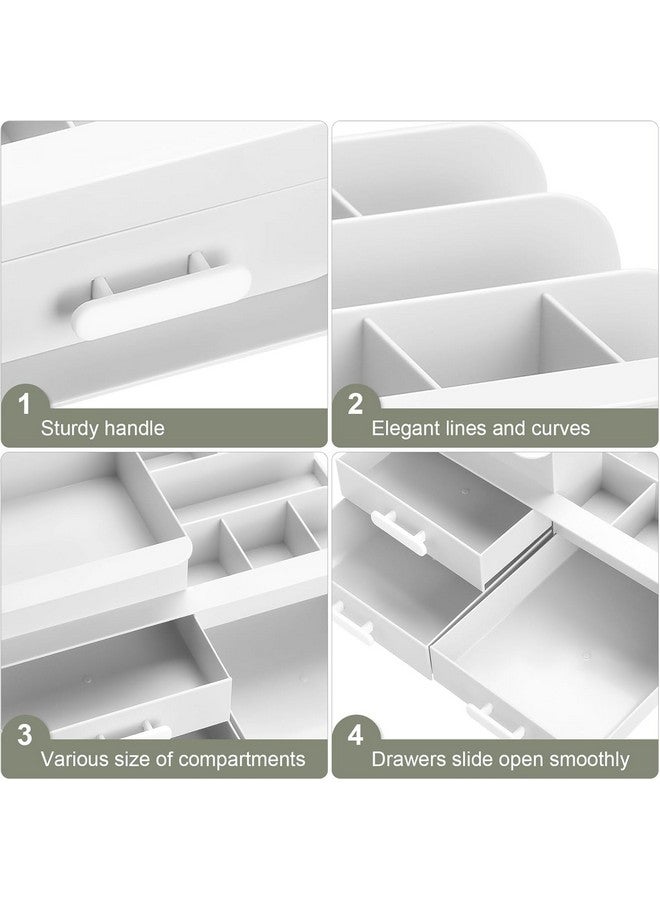 1
Sturdy handle

2
Elegant lines and curves

3
Various size of compartments

4
Drawers slide open smoothly