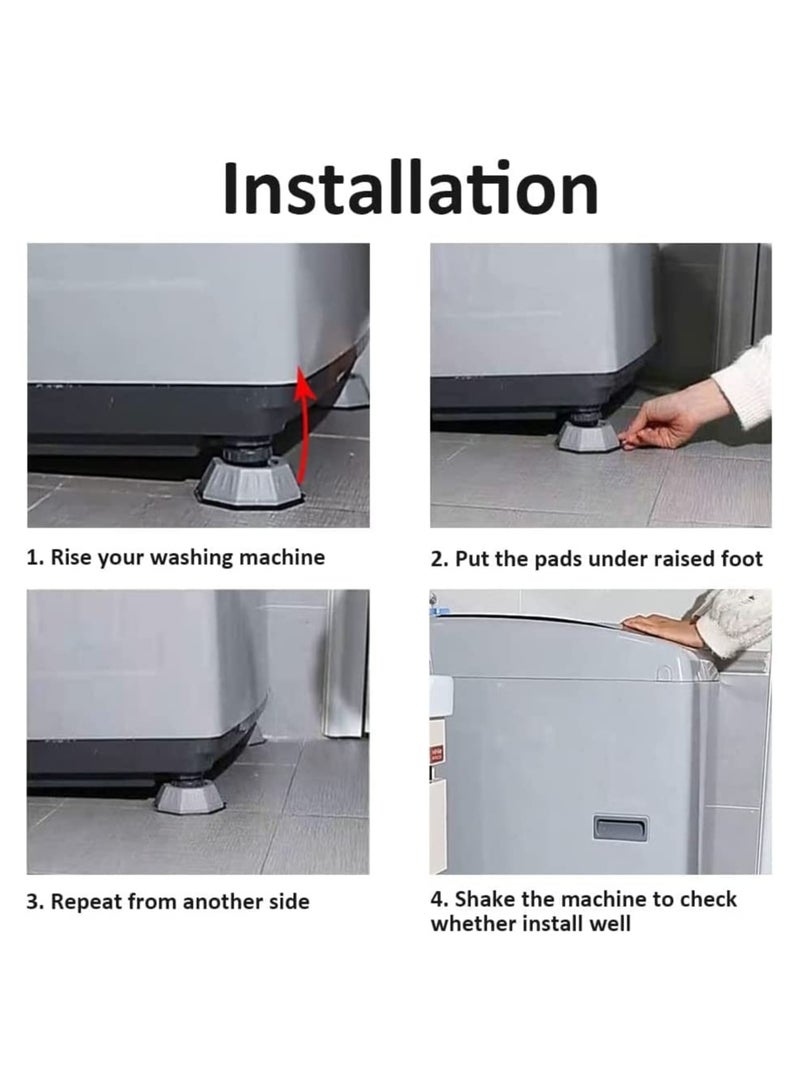 Installation

1. Rise your washing machine

2. Put the pads under raised foot

3. Repeat from another side

4. Shake the machine to check whether install well