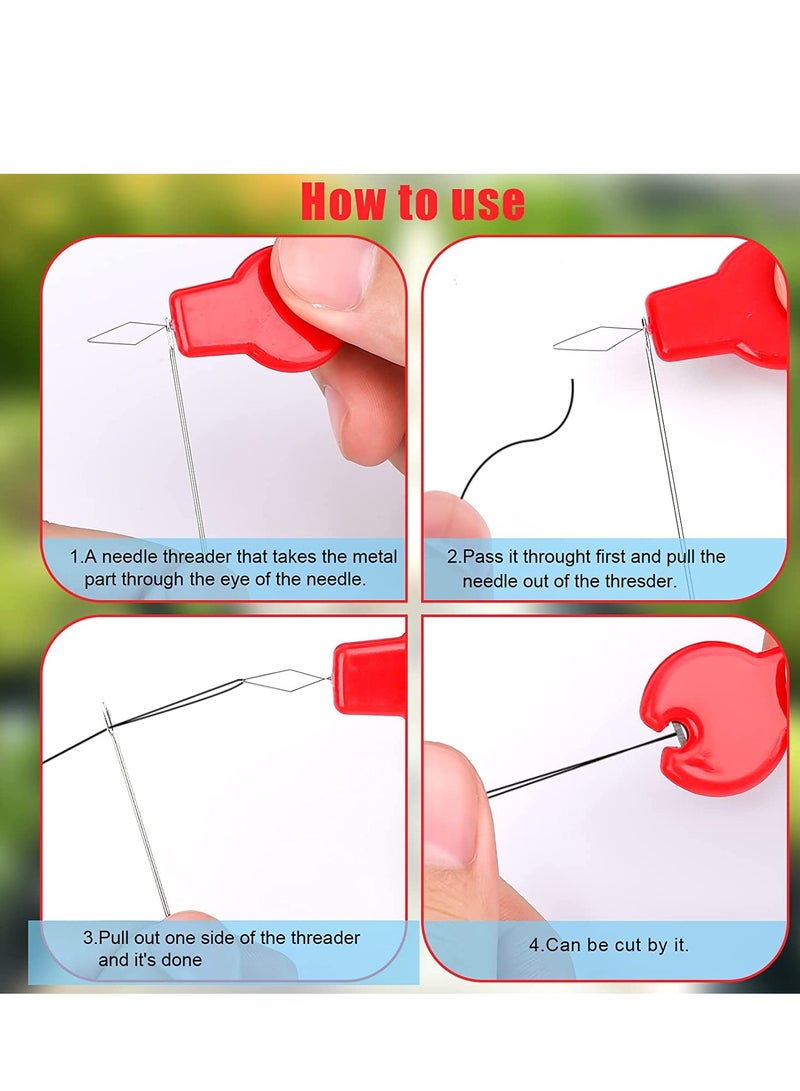 How to use

1.A needle threader that takes the metal part through the eye of the needle.

2.Pass it throught first and pull the needle out of the thresder.

3.Pull out one side of the threader and it's done

4.Can be cut by it.