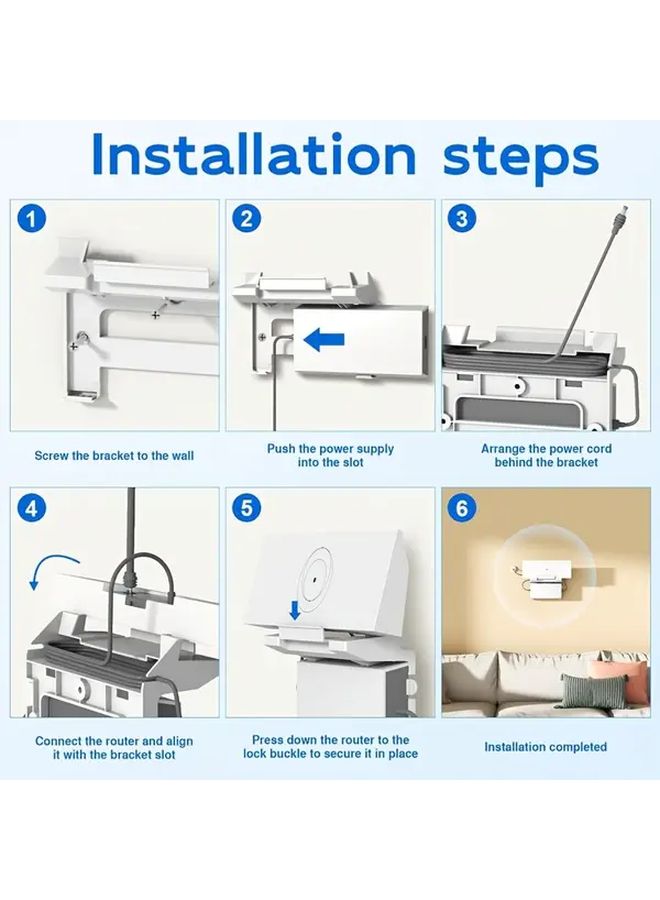 Installation steps

1

Screw the bracket to the wall

2

Push the power supply into the slot

3

Arrange the power cord behind the bracket

4

Connect the router and align it with the bracket slot

5

Press down the router to the lock buckle to secure it in place

6

Installation completed