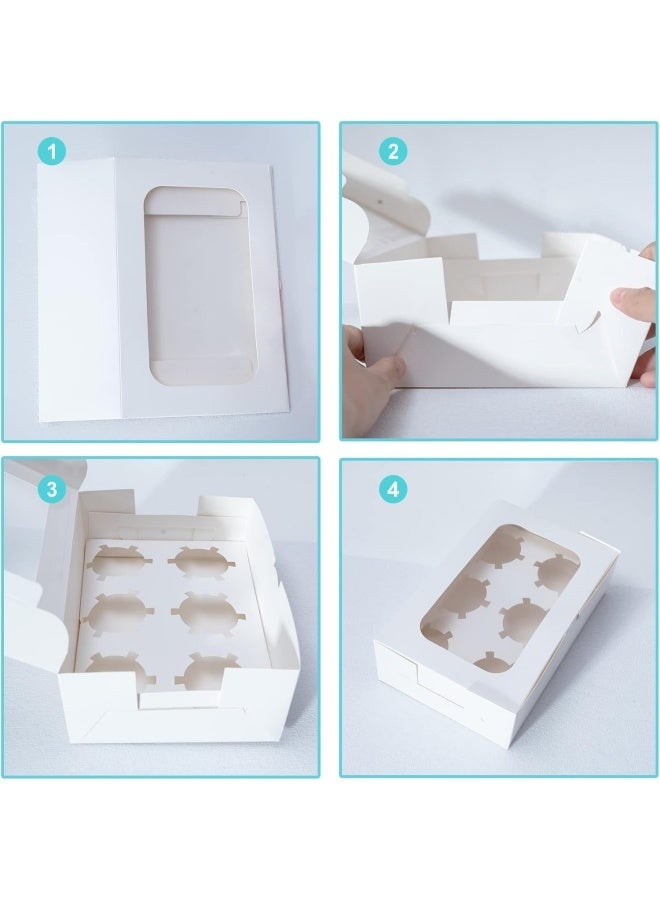 1

2

3

4