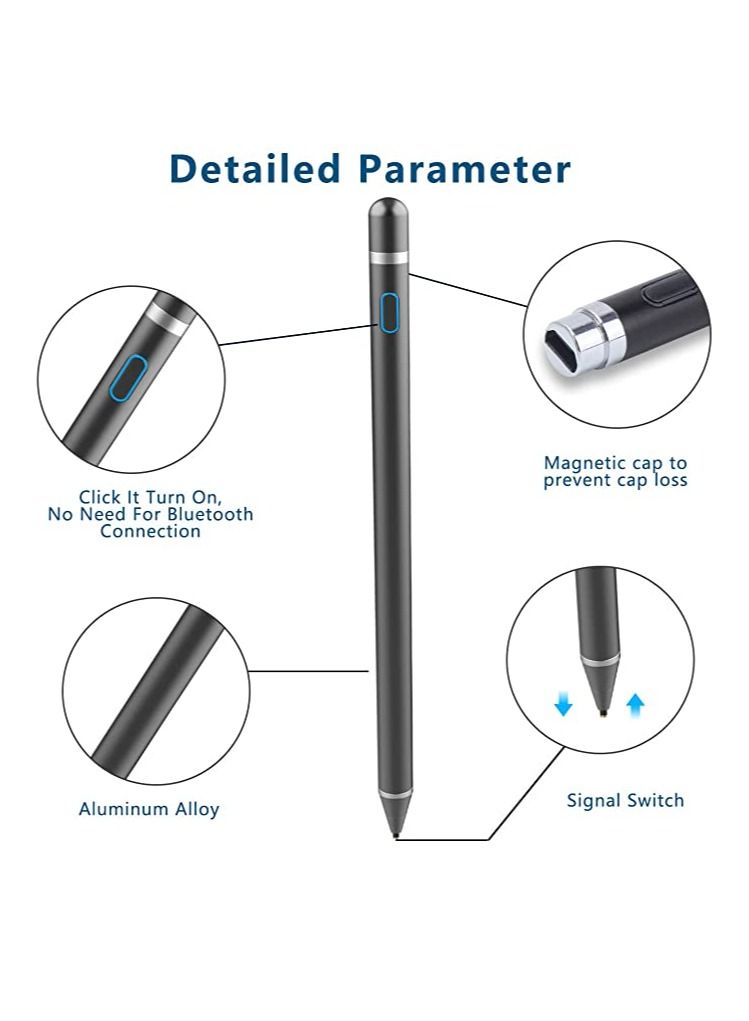 Detailed Parameter

Click It Turn On, No Need For Bluetooth Connection

Magnetic cap to prevent cap loss

Aluminum Alloy

Signal Switch