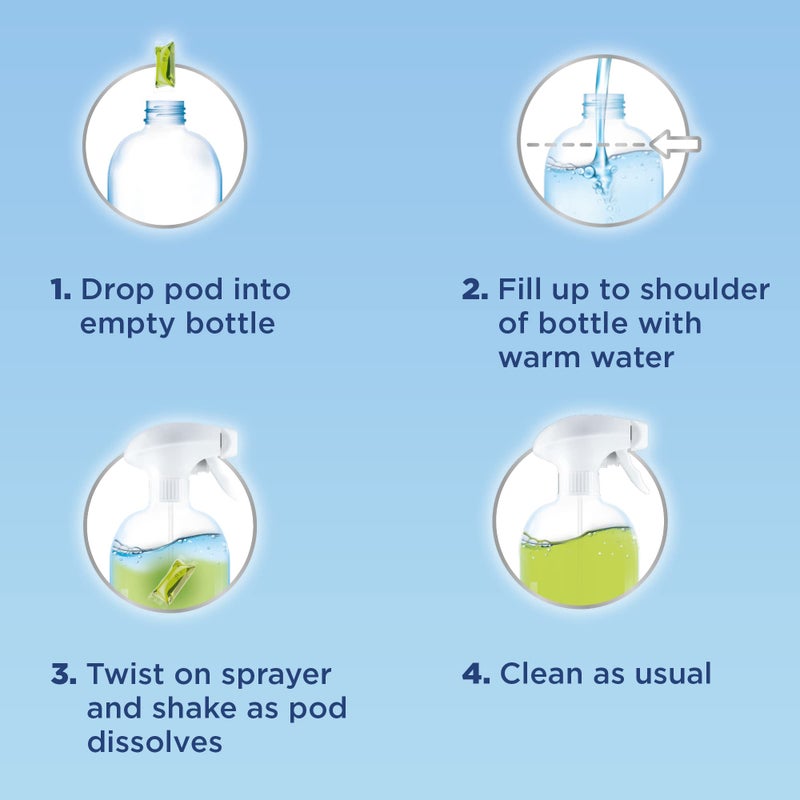 1. Drop pod into empty bottle

2. Fill up to shoulder of bottle with warm water

3. Twist on sprayer and shake as pod dissolves

4. Clean as usual