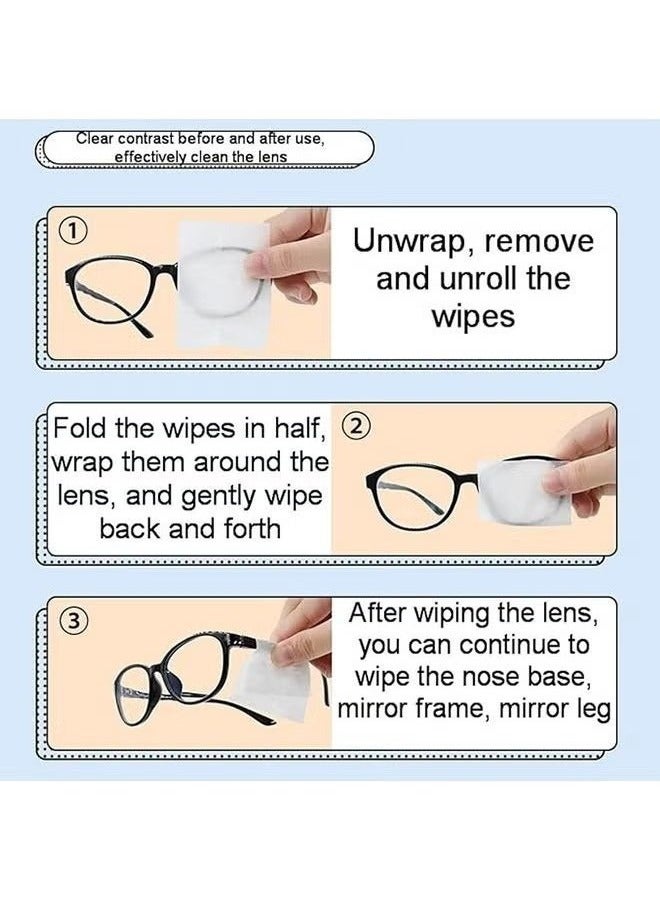 Clear contrast before and after use, effectively clean the lens

①

Unwrap, remove and unroll the wipes

Fold the wipes in half, wrap them around the lens, and gently wipe back and forth

②

③

After wiping the lens, you can continue to wipe the nose base, mirror frame, mirror leg