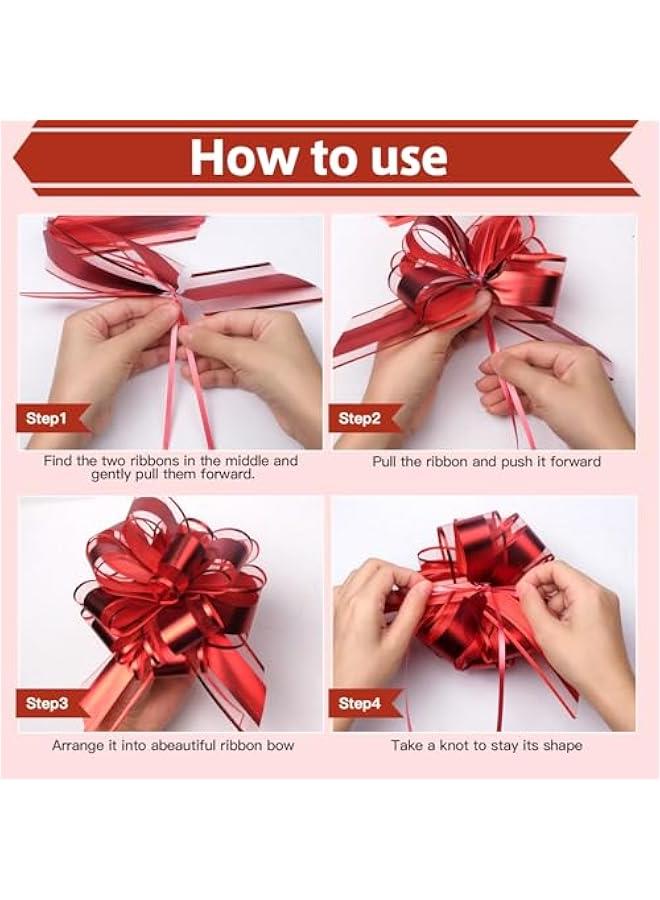 How to use

Step1

Find the two ribbons in the middle and gently pull them forward.

Step2

Pull the ribbon and push it forward

Step3

Arrange it into abeautiful ribbon bow

Step4

Take a knot to stay its shape