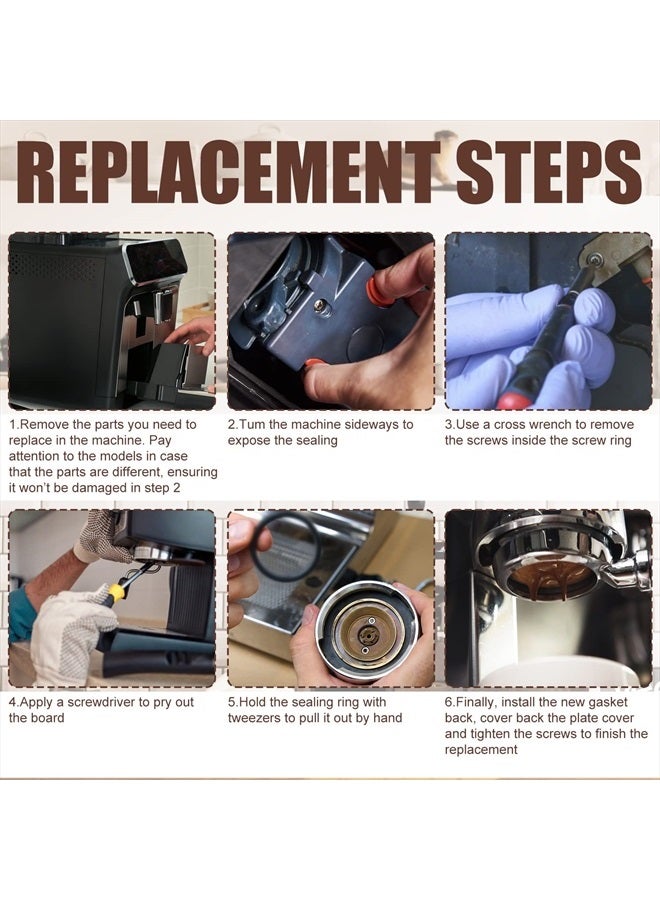 REPLACEMENT STEPS

1.Remove the parts you need to replace in the machine. Pay attention to the models in case that the parts are different, ensuring it won't be damaged in step 2

2.Tum the machine sideways to expose the sealing

3.Use a cross wrench to remove the screws inside the screw ring

4.Apply a screwdriver to pry out the board

5.Hold the sealing ring with tweezers to pull it out by hand

6.Finally, install the new gasket back, cover back the plate cover and tighten the screws to finish the replacement