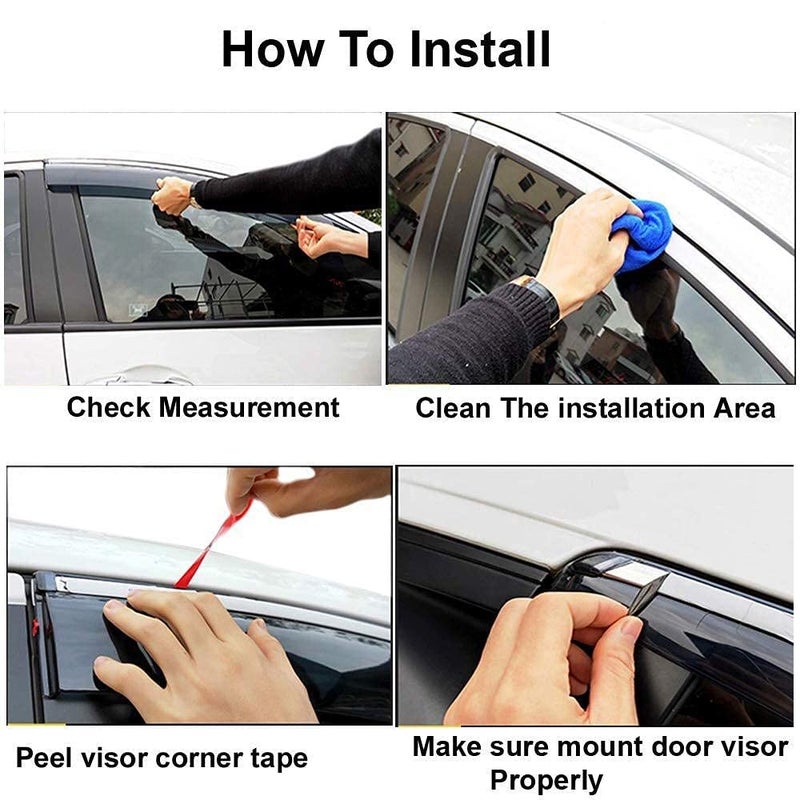 How To Install

Check Measurement

Clean The installation Area

Peel visor corner tape

Make sure mount door visor Properly