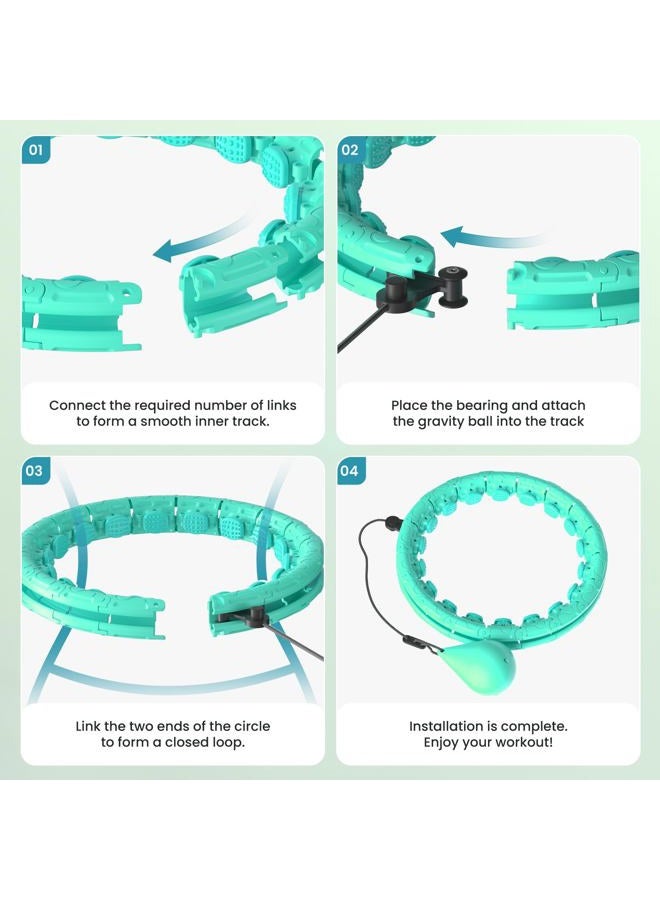 01

Connect the required number of links to form a smooth inner track.

02

Place the bearing and attach the gravity ball into the track

03

Link the two ends of the circle to form a closed loop.

04

Installation is complete. Enjoy your workout!