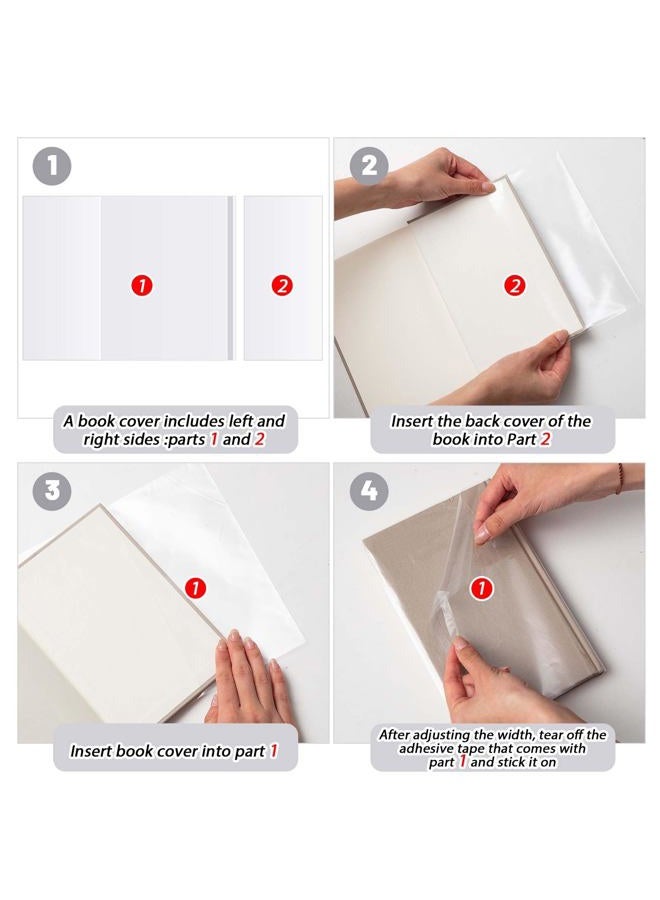 1

1

2

A book cover includes left and right sides :parts 1 and 2

2

2

Insert the back cover of the book into Part 2

3

1

Insert book cover into part 1

4

1

After adjusting the width, tear off the adhesive tape that comes with part 1 and stick it on