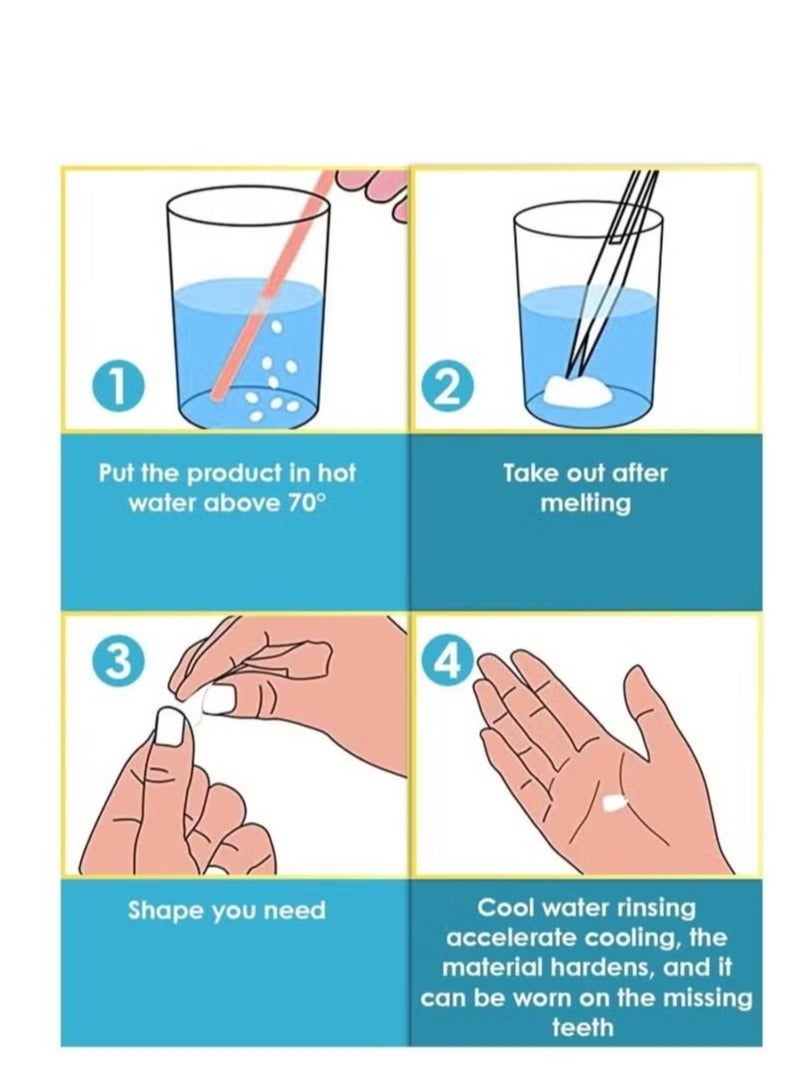 1

Put the product in hot water above 70°

2

Take out after melting

3

Shape you need

4

Cool water rinsing accelerate cooling, the material hardens, and it can be worn on the missing teeth