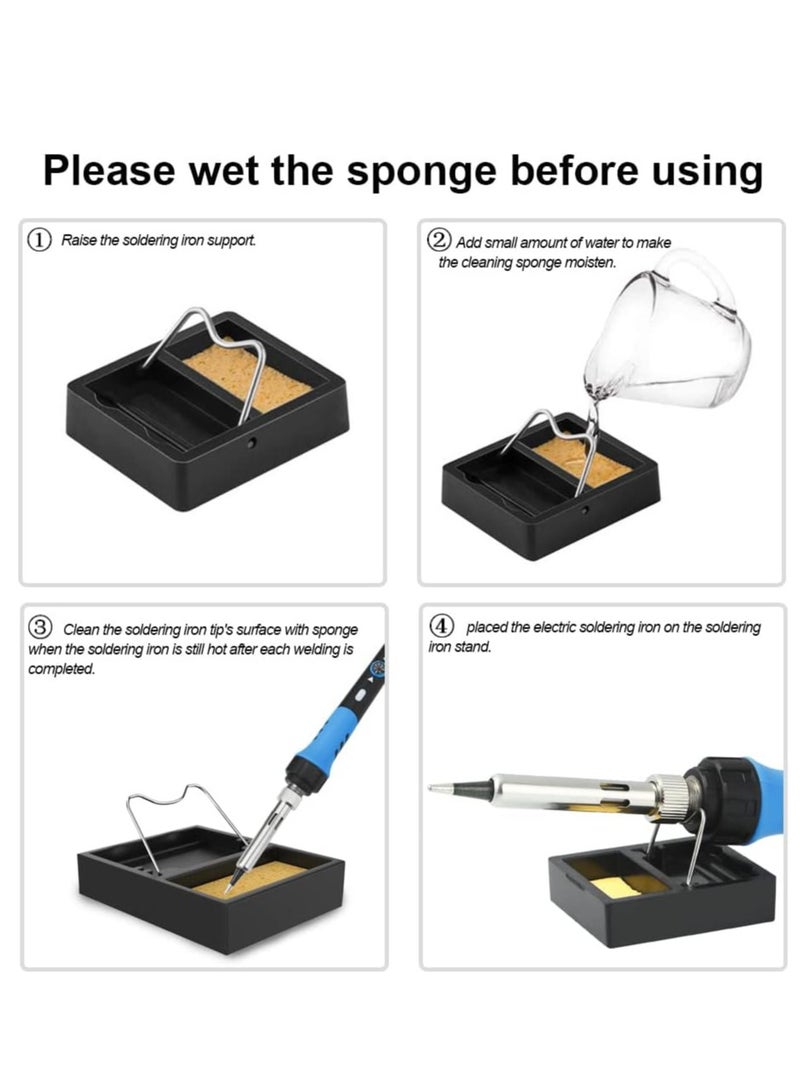 Please wet the sponge before using

① Raise the soldering iron support.

② Add small amount of water to make the cleaning sponge moisten.

③ Clean the soldering iron tip's surface with sponge when the soldering iron is still hot after each welding is completed.

④ placed the electric soldering iron on the soldering iron stand.