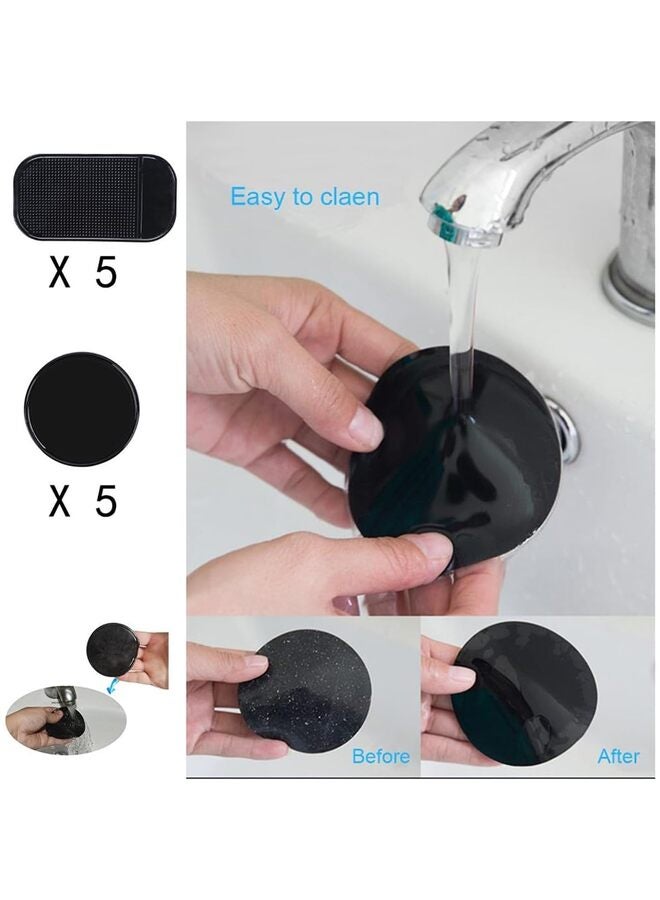 X 5

X 5

Easy to claen

Before

After