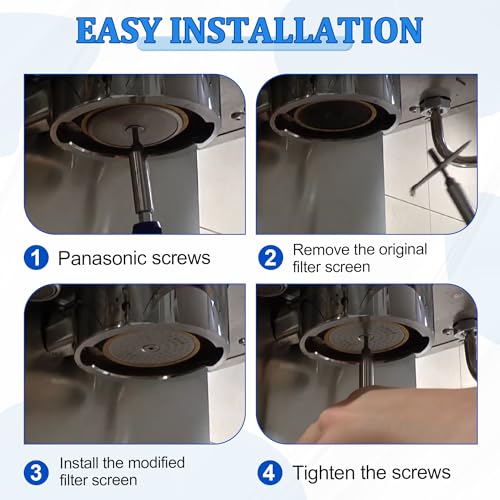 EASY INSTALLATION

1 Panasonic screws

2 Remove the original filter screen

3 Install the modified filter screen

4 Tighten the screws