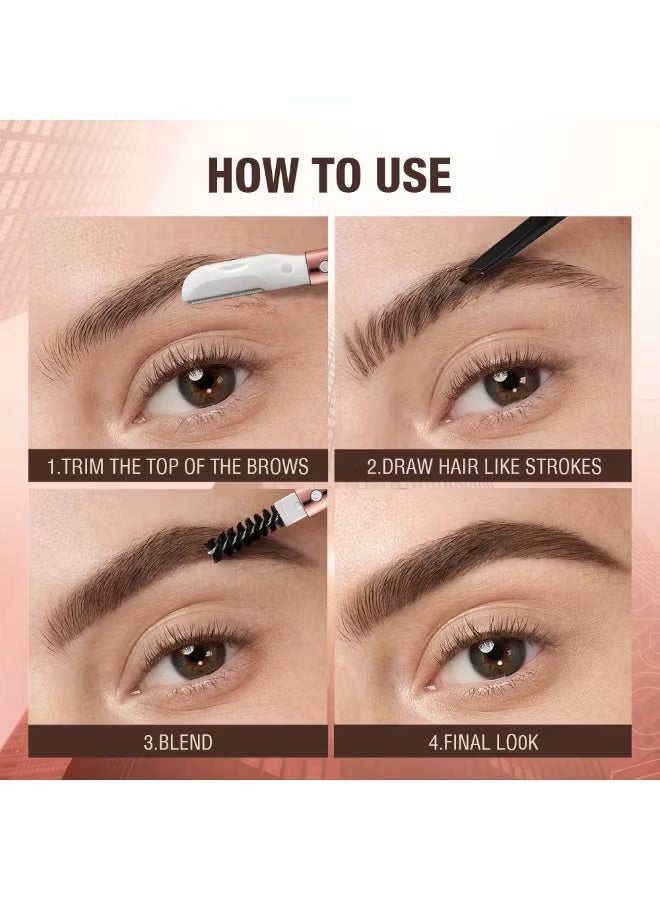 HOW TO USE

1.TRIM THE TOP OF THE BROWS

2.DRAW HAIR LIKE STROKES

3.BLEND

4.FINAL LOOK