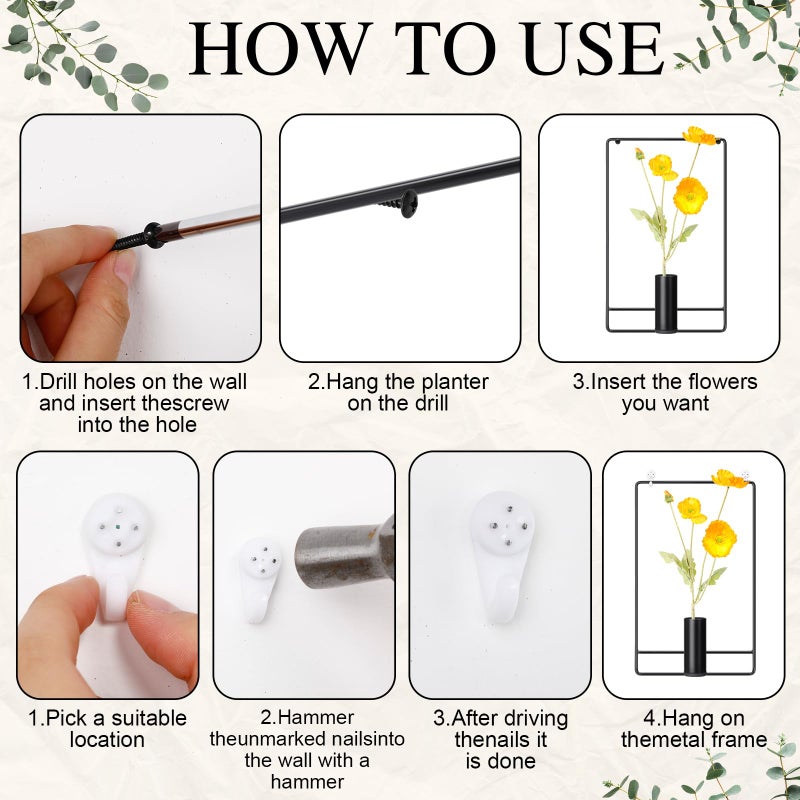 HOW TO USE

1.Drill holes on the wall and insert thescrew into the hole

2.Hang the planter on the drill

3.Insert the flowers you want

1.Pick a suitable location

2.Hammer theunmarked nailsinto the wall with a hammer

3.After driving thenails it is done

4.Hang on themetal frame