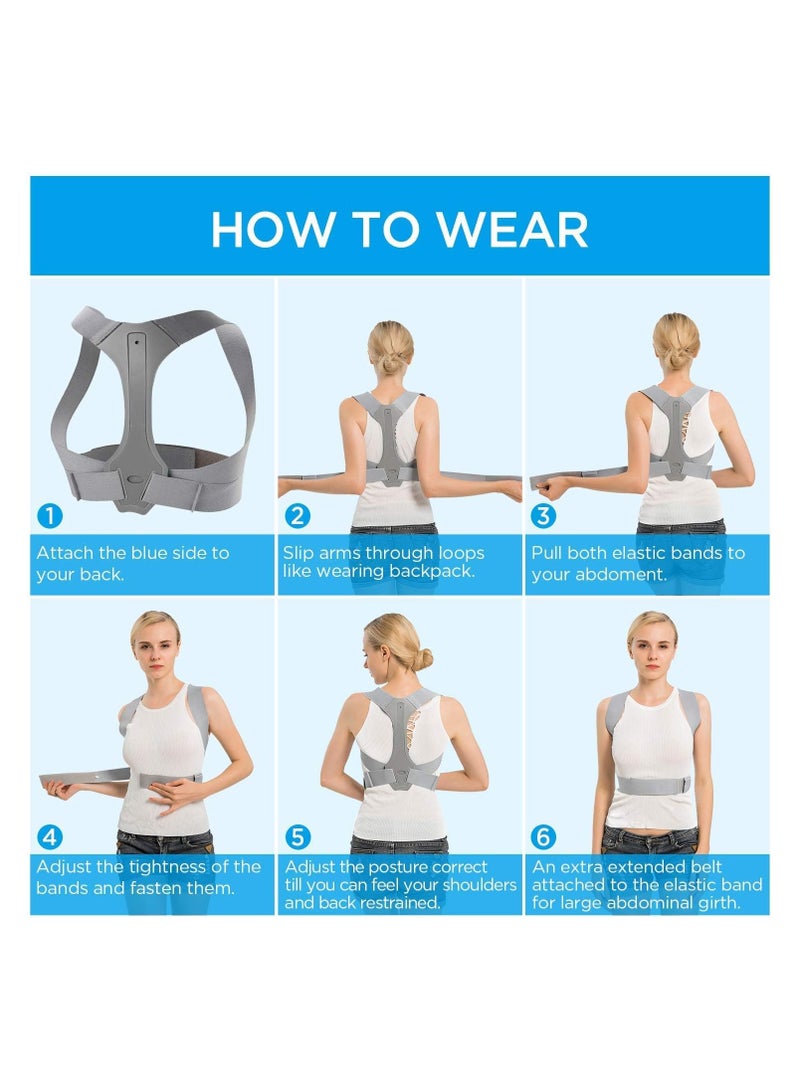 HOW TO WEAR

1
Attach the blue side to your back.

2
Slip arms through loops like wearing backpack.

3
Pull both elastic bands to your abdoment.

4
Adjust the tightness of the bands and fasten them.

5
Adjust the posture correct till you can feel your shoulders and back restrained.

6
An extra extended belt attached to the elastic band for large abdominal girth.