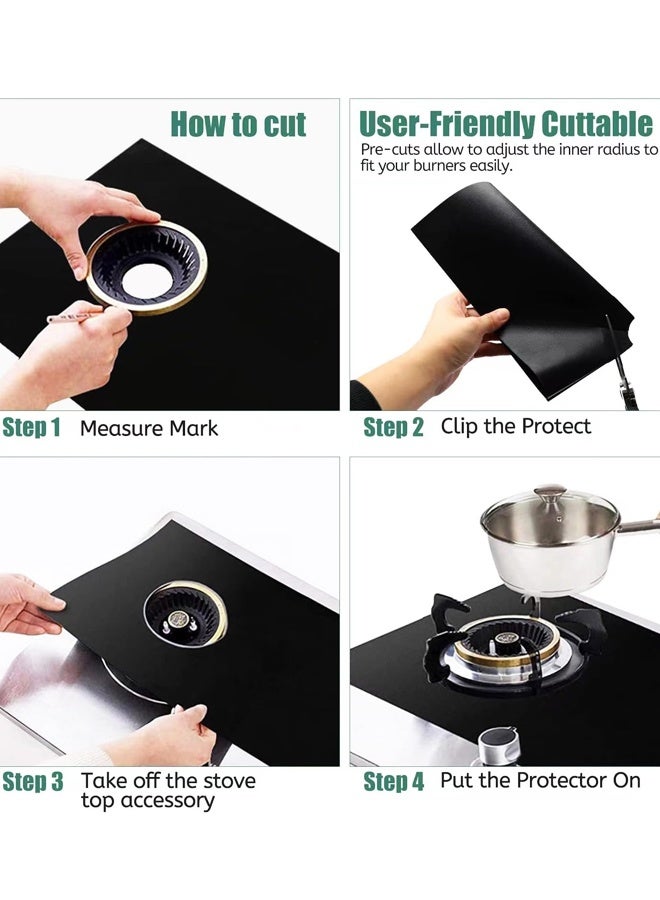 How to cut

Step 1 Measure Mark

User-Friendly Cuttable

Pre-cuts allow to adjust the inner radius to fit your burners easily.

Step 2 Clip the Protect

Step 3 Take off the stove top accessory

Step 4 Put the Protector On