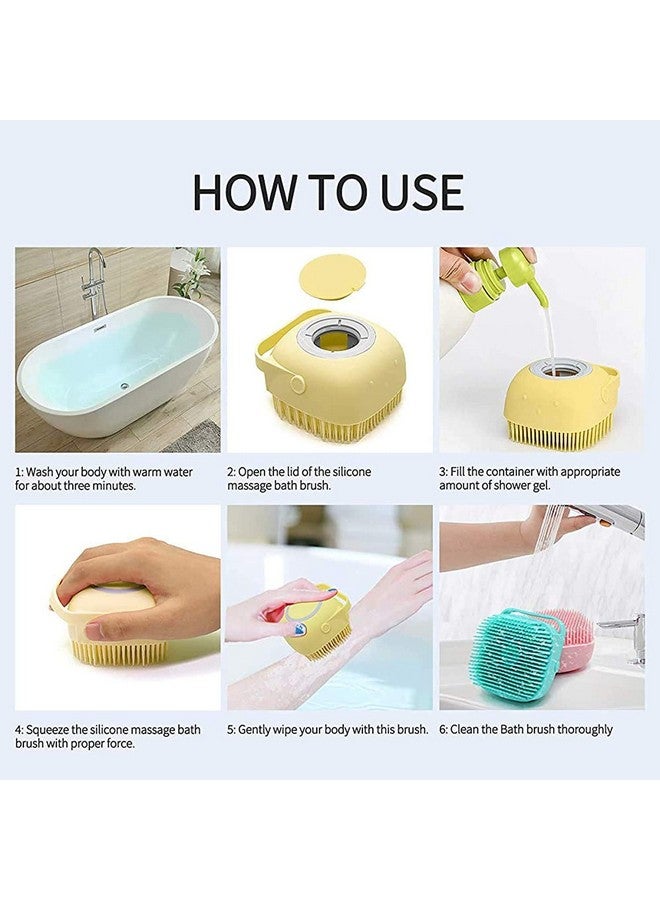 HOW TO USE

1: Wash your body with warm water for about three minutes.

2: Open the lid of the silicone massage bath brush.

3: Fill the container with appropriate amount of shower gel.

4: Squeeze the silicone massage bath brush with proper force.

5: Gently wipe your body with this brush.

6: Clean the Bath brush thoroughly