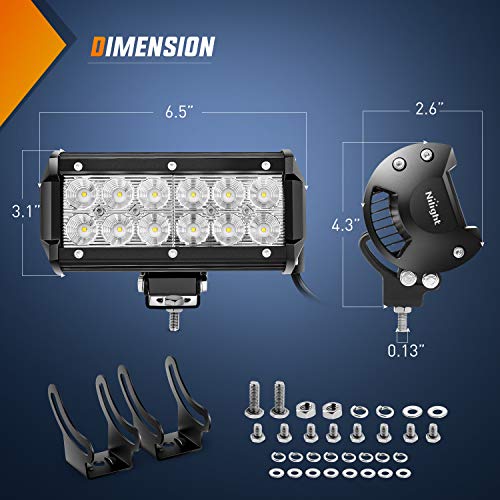 DIMENSION

6.5"

3.1"

2.6"

4.3"

Nilight

0.13"