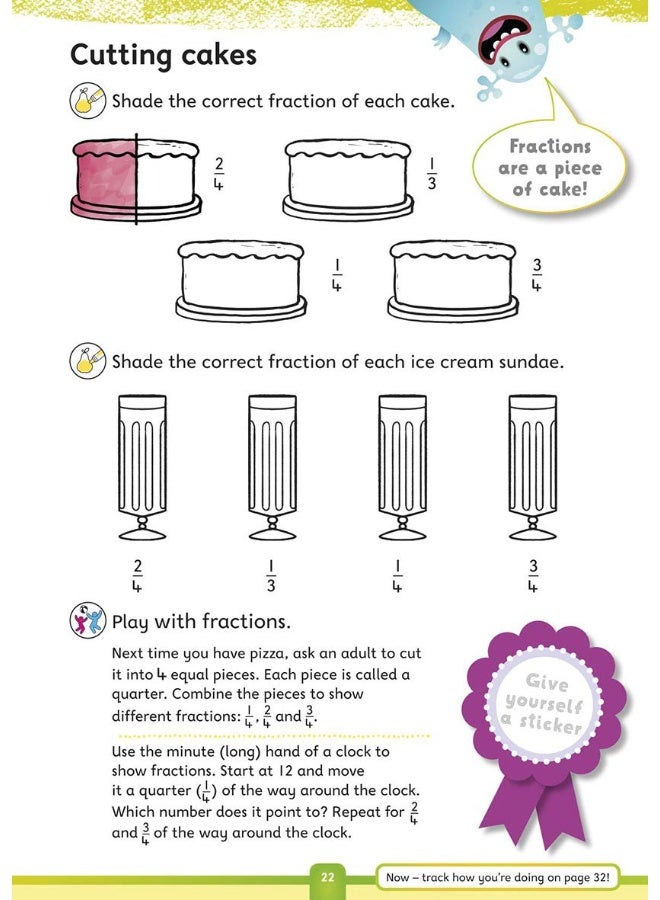 Cutting cakes

Shade the correct fraction of each cake.

$\frac{2}{4}$

$\frac{1}{3}$

Fractions are a piece of cake!

$\frac{1}{4}$

$\frac{3}{4}$

Shade the correct fraction of each ice cream sundae.

$\frac{2}{4}$ $\frac{1}{3}$ $\frac{1}{4}$ $\frac{3}{4}$

Play with fractions.

Next time you have pizza, ask an adult to cut it into 4 equal pieces. Each piece is called a quarter. Combine the pieces to show different fractions: $\frac{1}{4}$, $\frac{2}{4}$ and $\frac{3}{4}$.

Use the minute (long) hand of a clock to show fractions. Start at 12 and move it a quarter ($\frac{1}{4}$) of the way around the clock. Which number does it point to? Repeat for $\frac{2}{4}$ and $\frac{3}{4}$ of the way around the clock.

Give yourself a sticker

22

Now – track how you're doing on page 32!