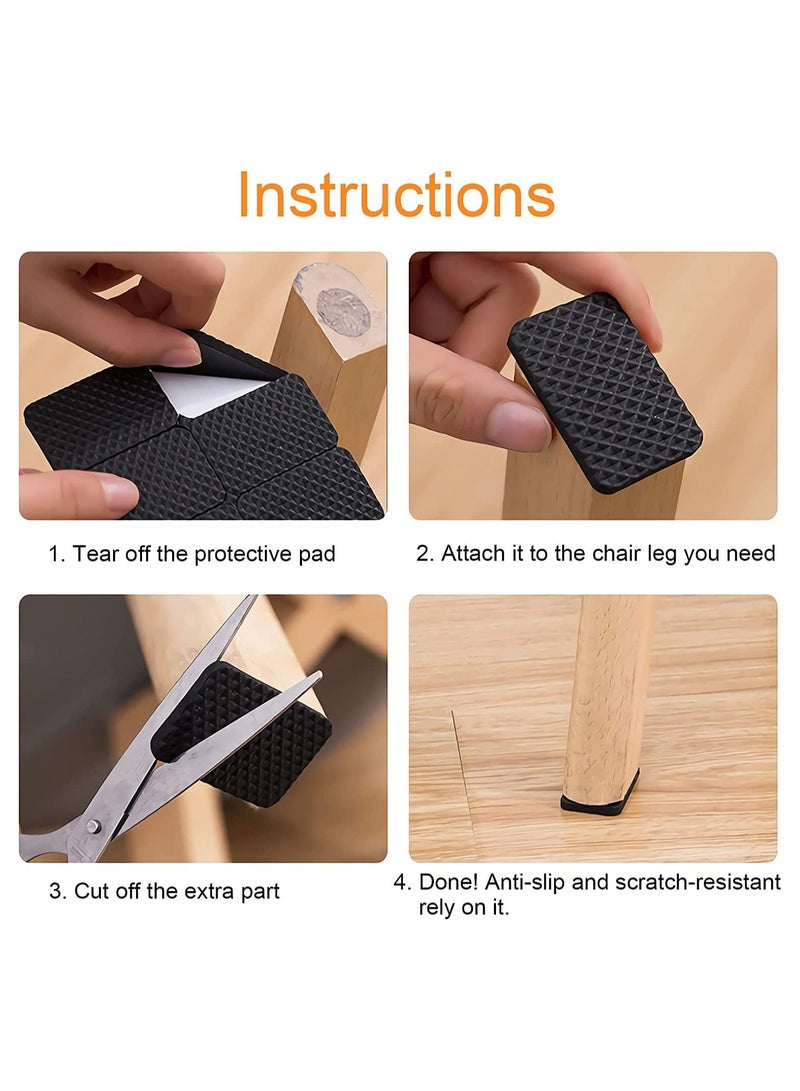 Instructions

1. Tear off the protective pad

2. Attach it to the chair leg you need

3. Cut off the extra part

4. Done! Anti-slip and scratch-resistant rely on it.