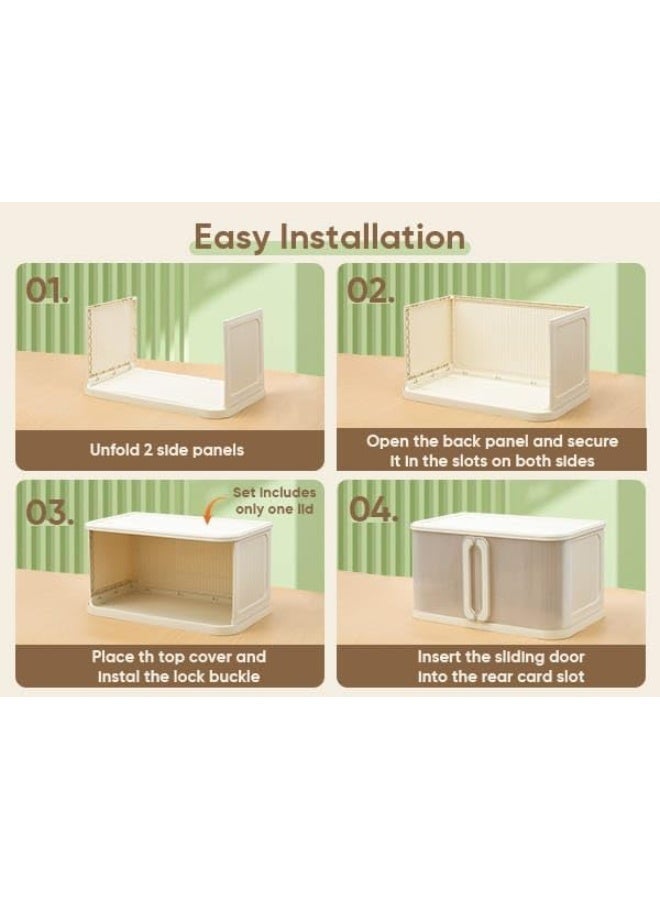 Easy Installation

01.

Unfold 2 side panels

02.

Open the back panel and secure it in the slots on both sides

03.

Set includes only one lid

Place th top cover and instal the lock buckle

04.

Insert the sliding door into the rear card slot