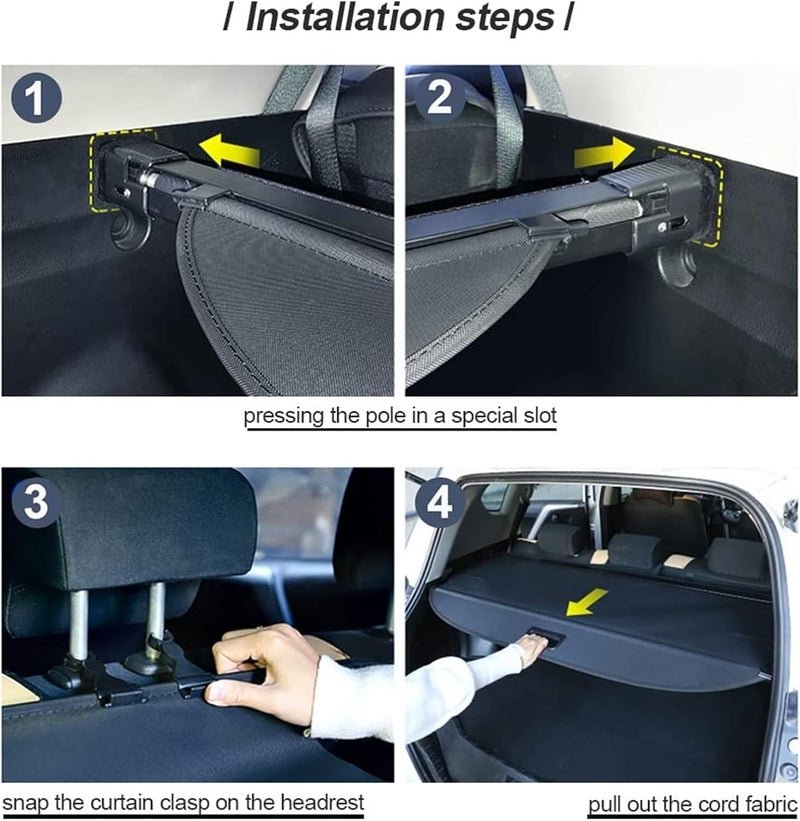 / Installation steps /

1

2

pressing the pole in a special slot

3

4

snap the curtain clasp on the headrest

pull out the cord fabric