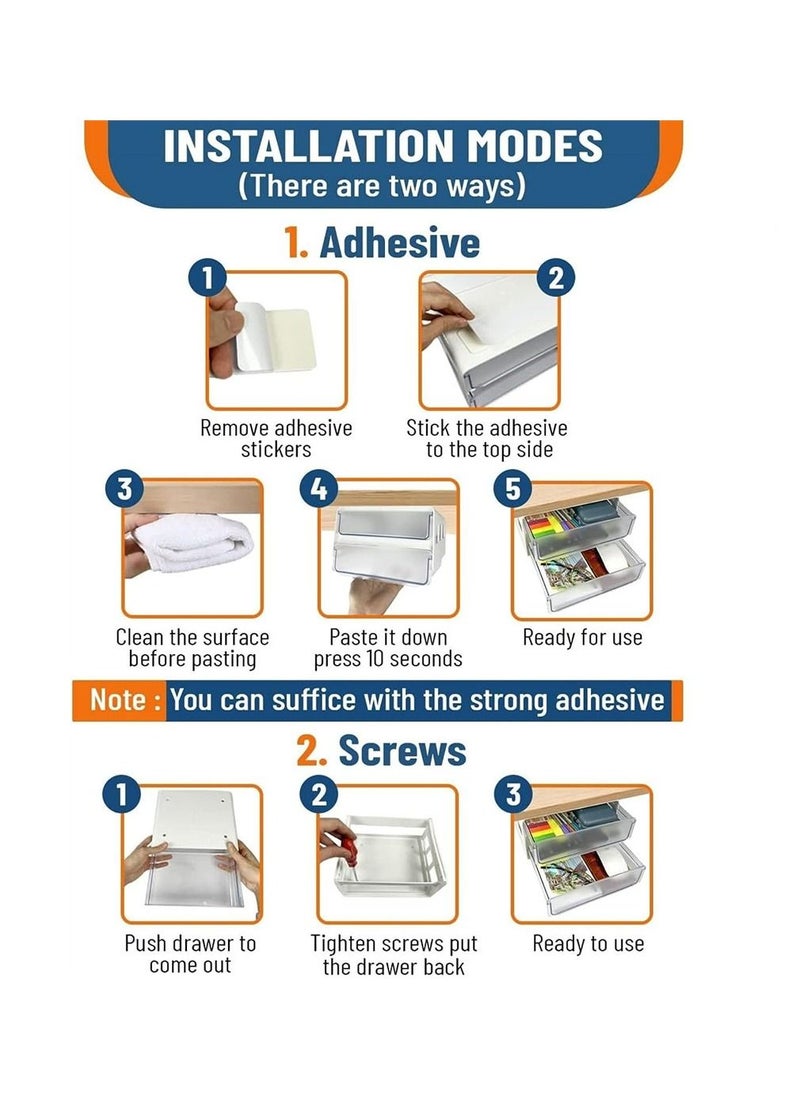 INSTALLATION MODES
(There are two ways)

1. Adhesive

1
Remove adhesive stickers

2
Stick the adhesive to the top side

3
Clean the surface before pasting

4
Paste it down press 10 seconds

5
Ready for use

Note : You can suffice with the strong adhesive

2. Screws

1
Push drawer to come out

2
Tighten screws put the drawer back

3
Ready to use