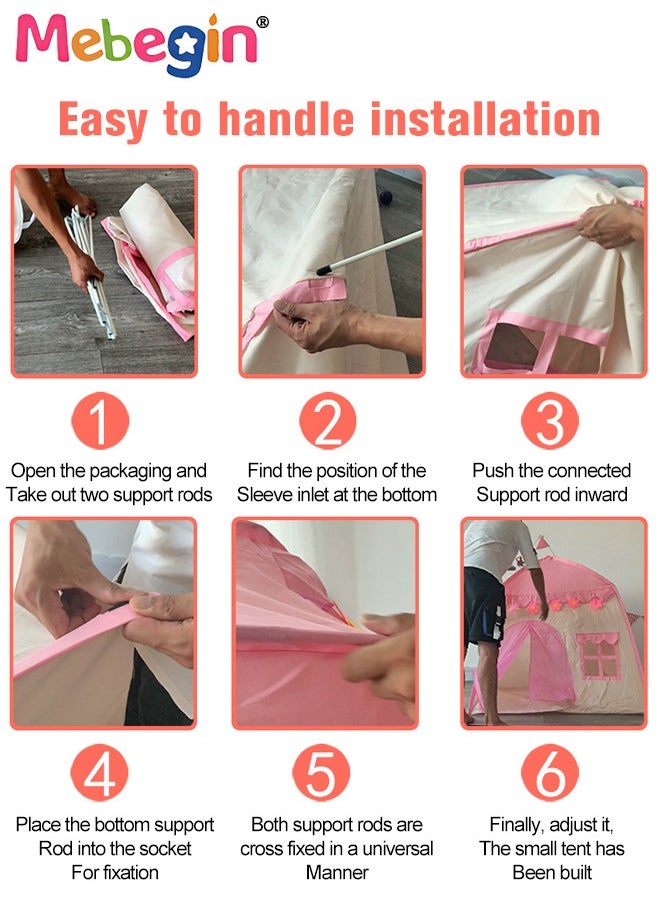 Mebegin®

Easy to handle installation

1
Open the packaging and Take out two support rods

2
Find the position of the Sleeve inlet at the bottom

3
Push the connected Support rod inward

4
Place the bottom support Rod into the socket For fixation

5
Both support rods are cross fixed in a universal Manner

6
Finally, adjust it, The small tent has Been built