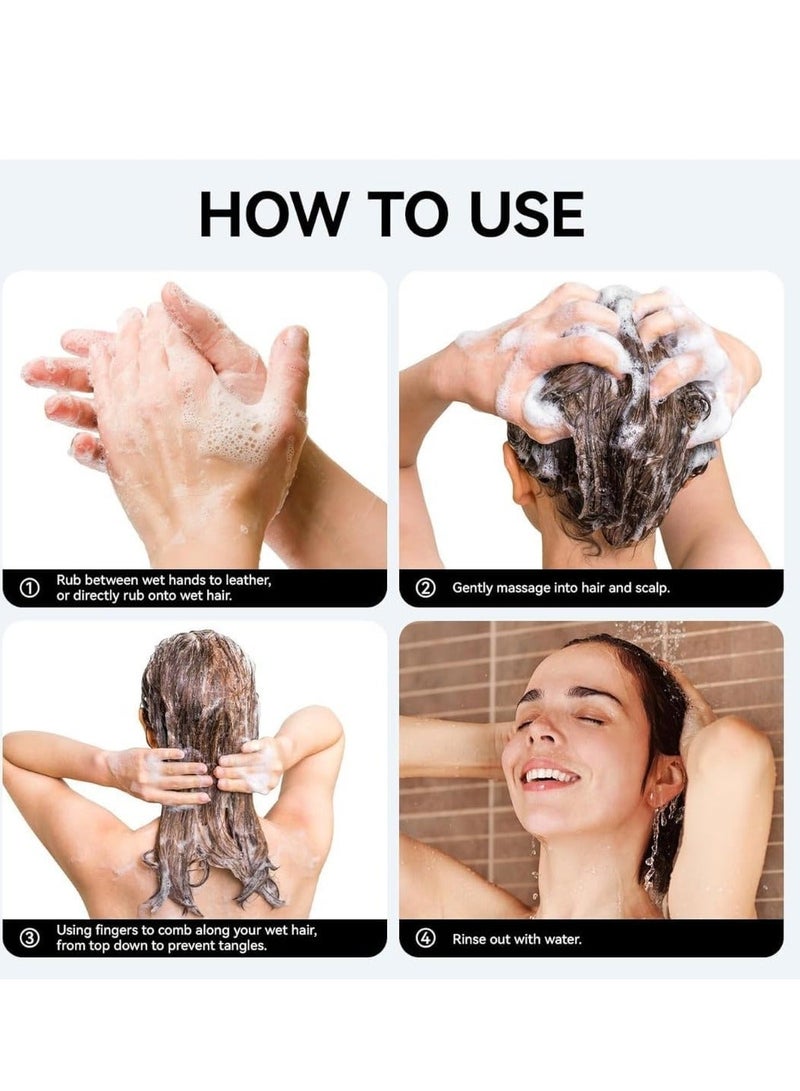 HOW TO USE

① Rub between wet hands to leather, or directly rub onto wet hair.

② Gently massage into hair and scalp.

③ Using fingers to comb along your wet hair, from top down to prevent tangles.

④ Rinse out with water.