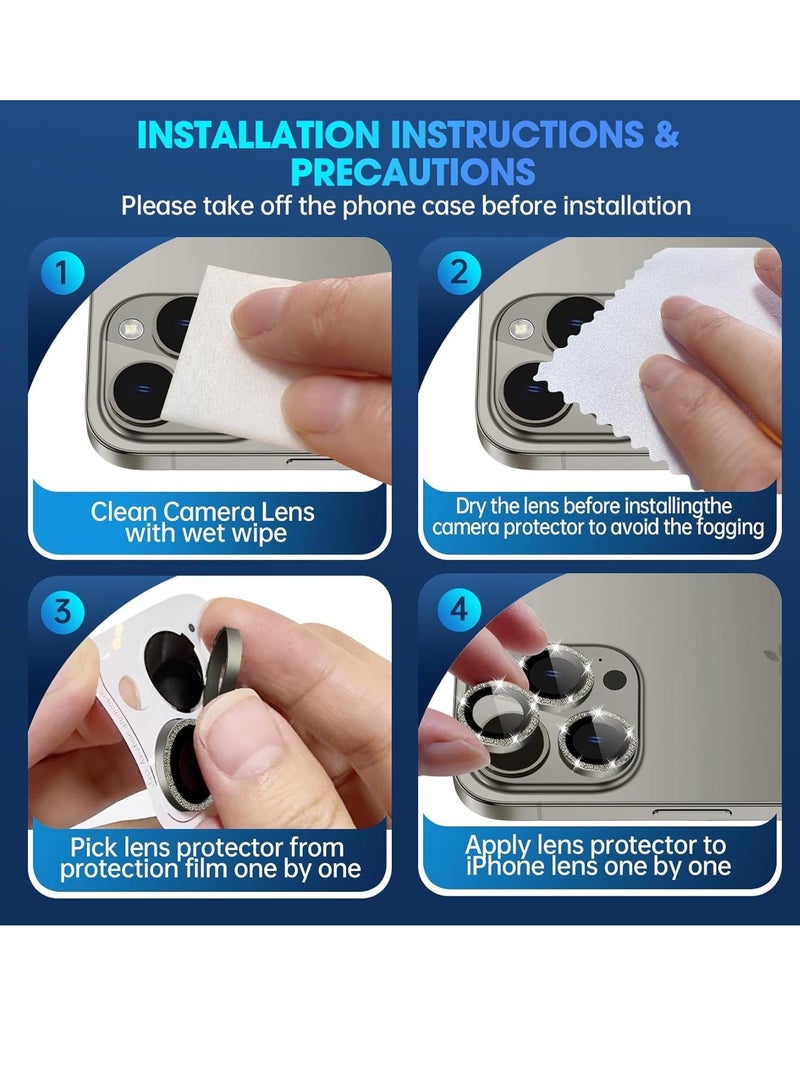 INSTALLATION INSTRUCTIONS & PRECAUTIONS

Please take off the phone case before installation

1

Clean Camera Lens with wet wipe

2

Dry the lens before installingthe camera protector to avoid the fogging

3

Pick lens protector from protection film one by one

4

Apply lens protector to iPhone lens one by one