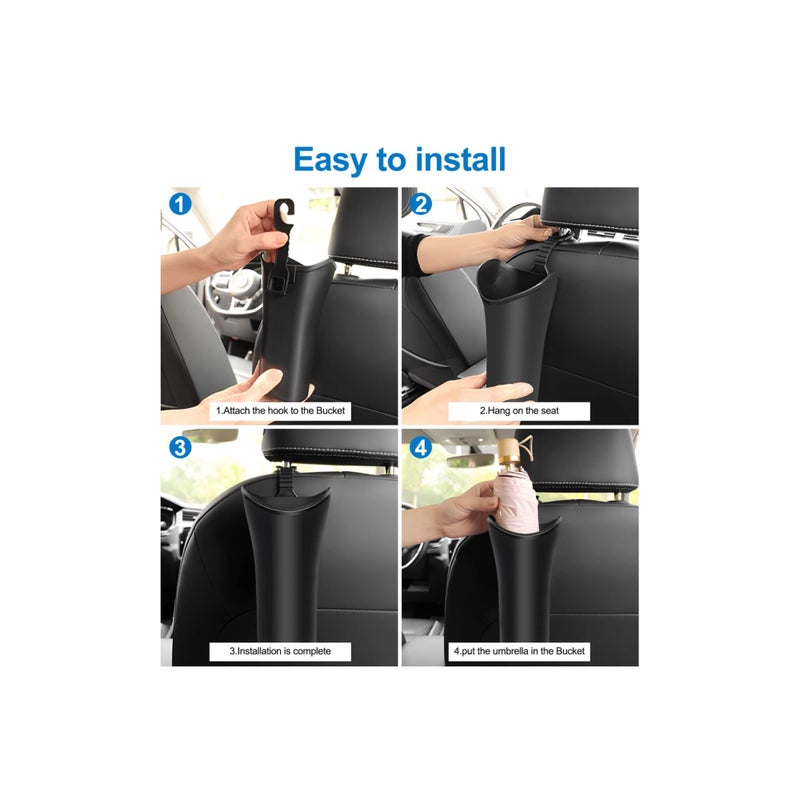 Easy to install

1

1.Attach the hook to the Bucket

2

2.Hang on the seat

3

3.Installation is complete

4

4.put the umbrella in the Bucket