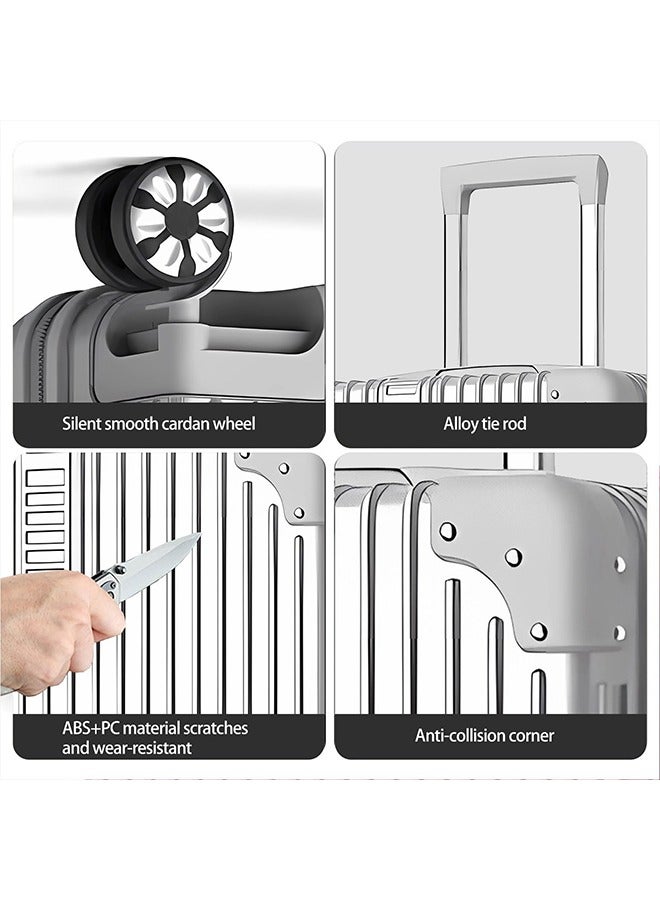 Silent smooth cardan wheel

Alloy tie rod

ABS+PC material scratches and wear-resistant

Anti-collision corner