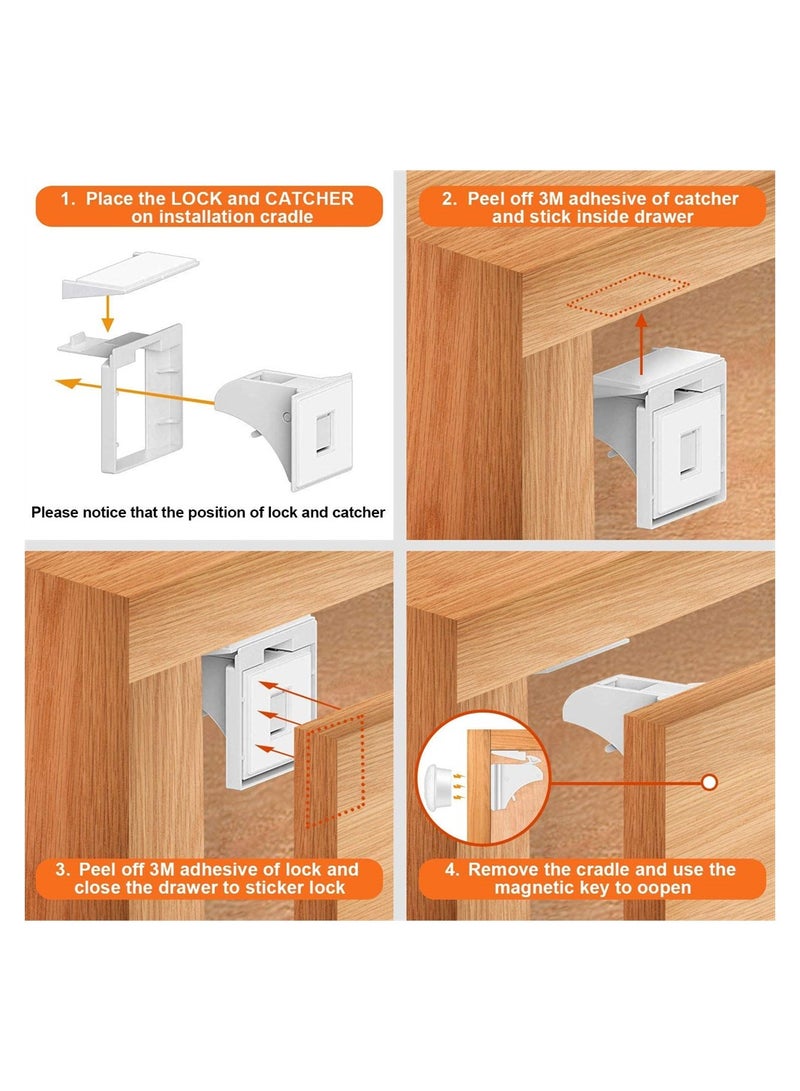 1. Place the LOCK and CATCHER on installation cradle

Please notice that the position of lock and catcher

2. Peel off 3M adhesive of catcher and stick inside drawer

3. Peel off 3M adhesive of lock and close the drawer to sticker lock

4. Remove the cradle and use the magnetic key to oopen