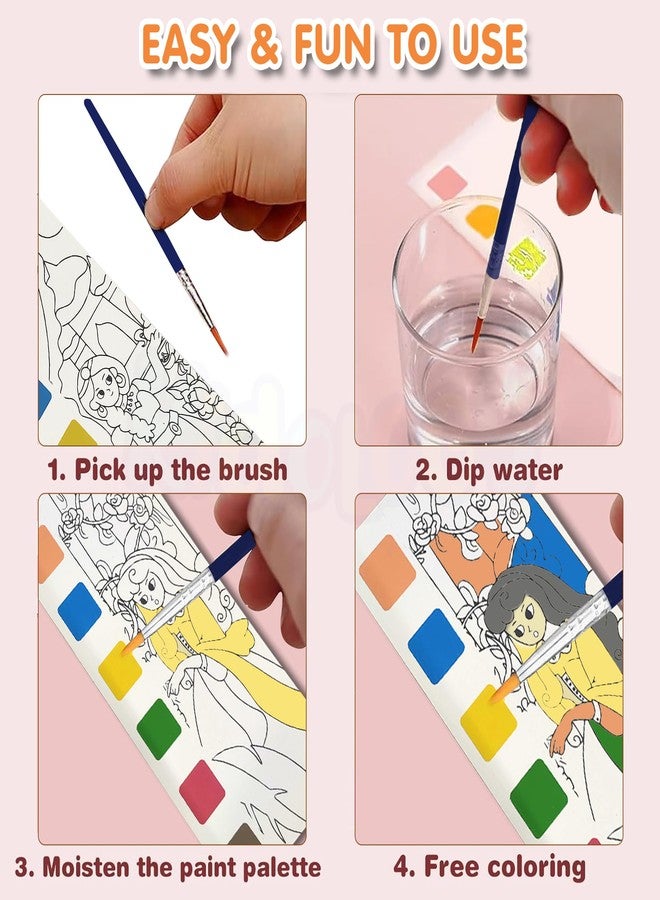 EASY & FUN TO USE

1. Pick up the brush

2. Dip water

3. Moisten the paint palette

4. Free coloring