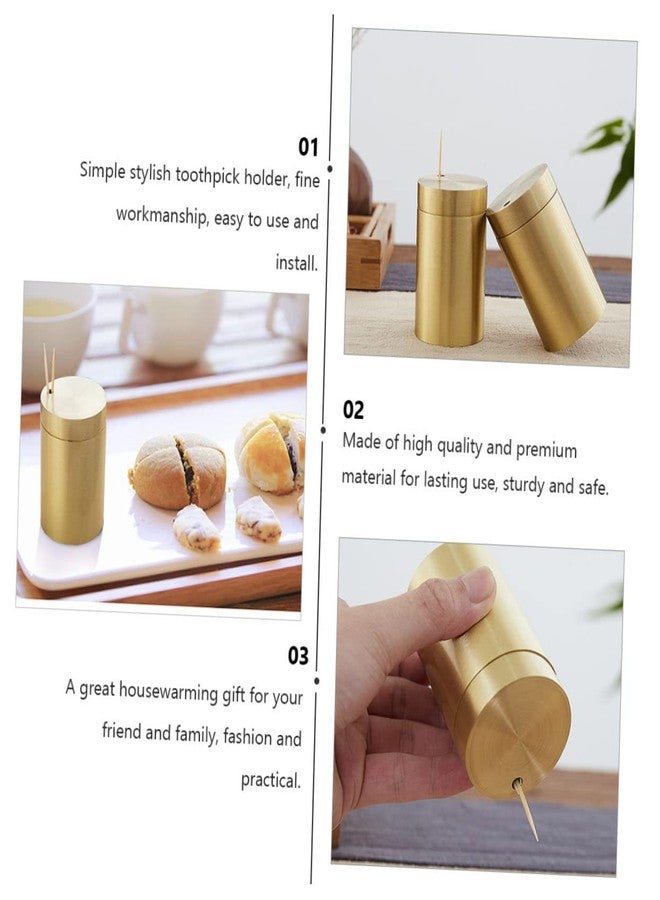 01
Simple stylish toothpick holder, fine workmanship, easy to use and install.

02
Made of high quality and premium material for lasting use, sturdy and safe.

03
A great housewarming gift for your friend and family, fashion and practical.