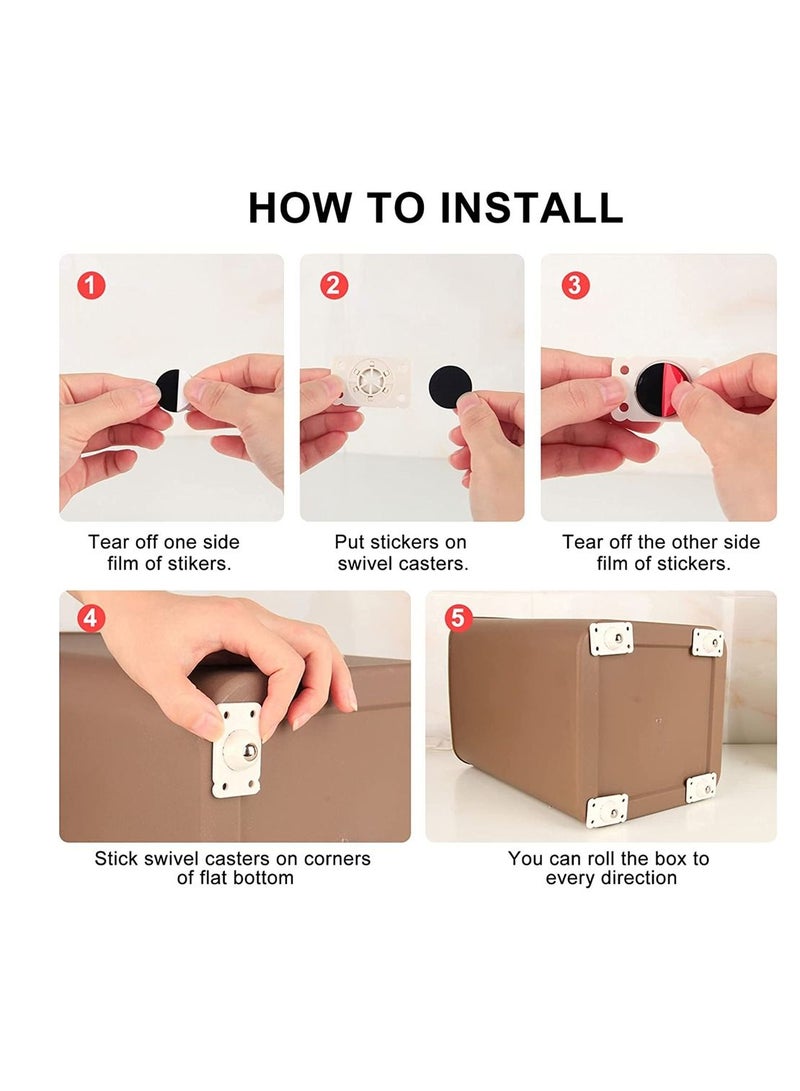 HOW TO INSTALL

1
Tear off one side film of stikers.

2
Put stickers on swivel casters.

3
Tear off the other side film of stickers.

4
Stick swivel casters on corners of flat bottom

5
You can roll the box to every direction