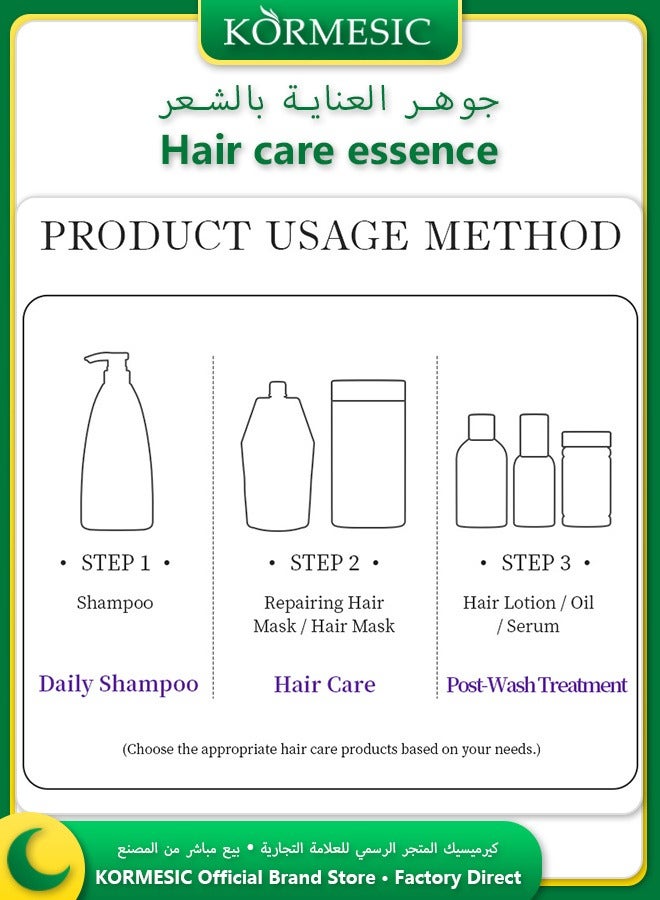 KORMESIC

جوهر العناية بالشعر

Hair care essence

PRODUCT USAGE METHOD

• STEP 1 •

Shampoo

Daily Shampoo

• STEP 2 •

Repairing Hair Mask / Hair Mask

Hair Care

• STEP 3 •

Hair Lotion / Oil / Serum

Post-Wash Treatment

(Choose the appropriate hair care products based on your needs.)

كيرميسيك المتجر الرسمي للعلامة التجارية • بيع مباشر من المصنع

KORMESIC Official Brand Store • Factory Direct