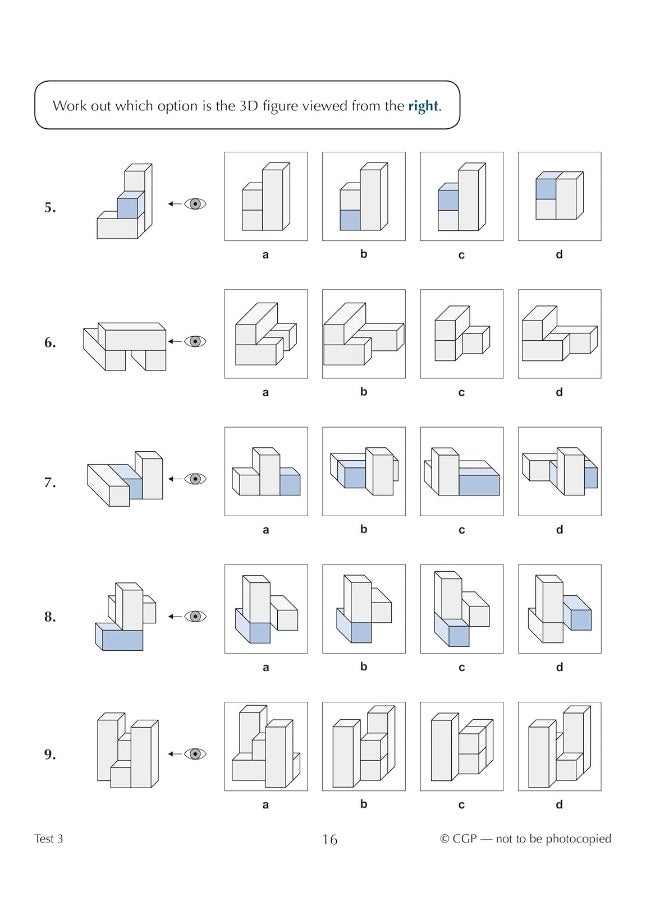 Work out which option is the 3D figure viewed from the **right**.

5.

a b c d

6.

a b c d

7.

a b c d

8.

a b c d

9.

a b c d

Test 3

16

© CGP — not to be photocopied