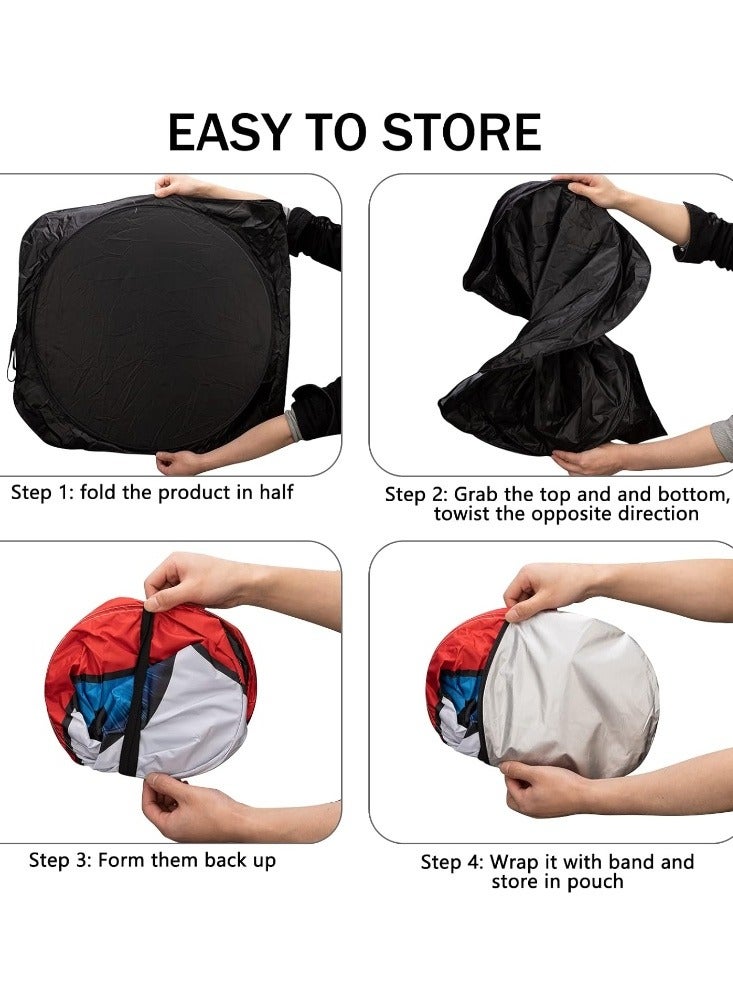 EASY TO STORE

Step 1: fold the product in half

Step 2: Grab the top and and bottom, towist the opposite direction

Step 3: Form them back up

Step 4: Wrap it with band and store in pouch