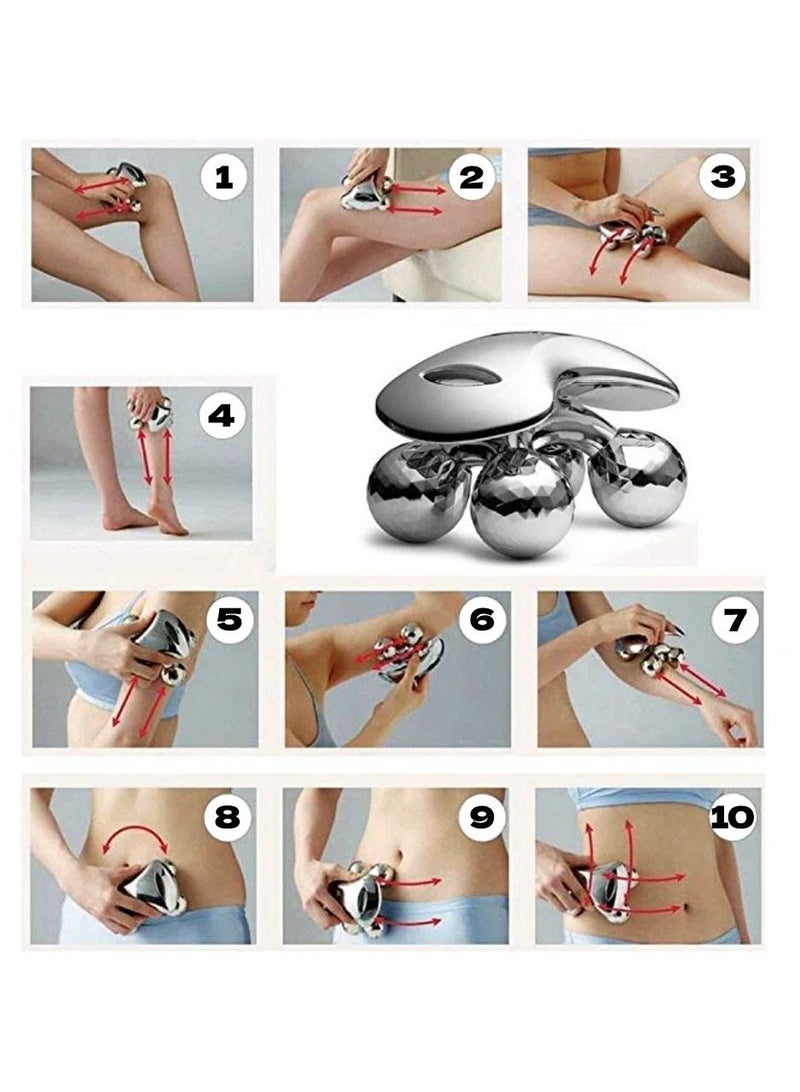 1
2
3
4
5
6
7
8
9
10