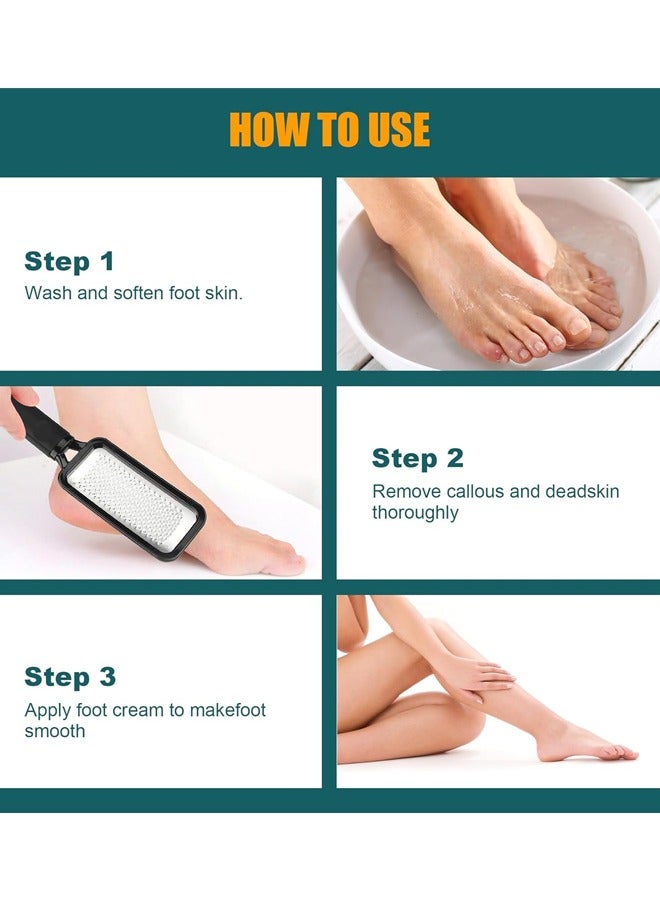 HOW TO USE

Step 1
Wash and soften foot skin.

Step 2
Remove callous and deadskin thoroughly

Step 3
Apply foot cream to makefoot smooth