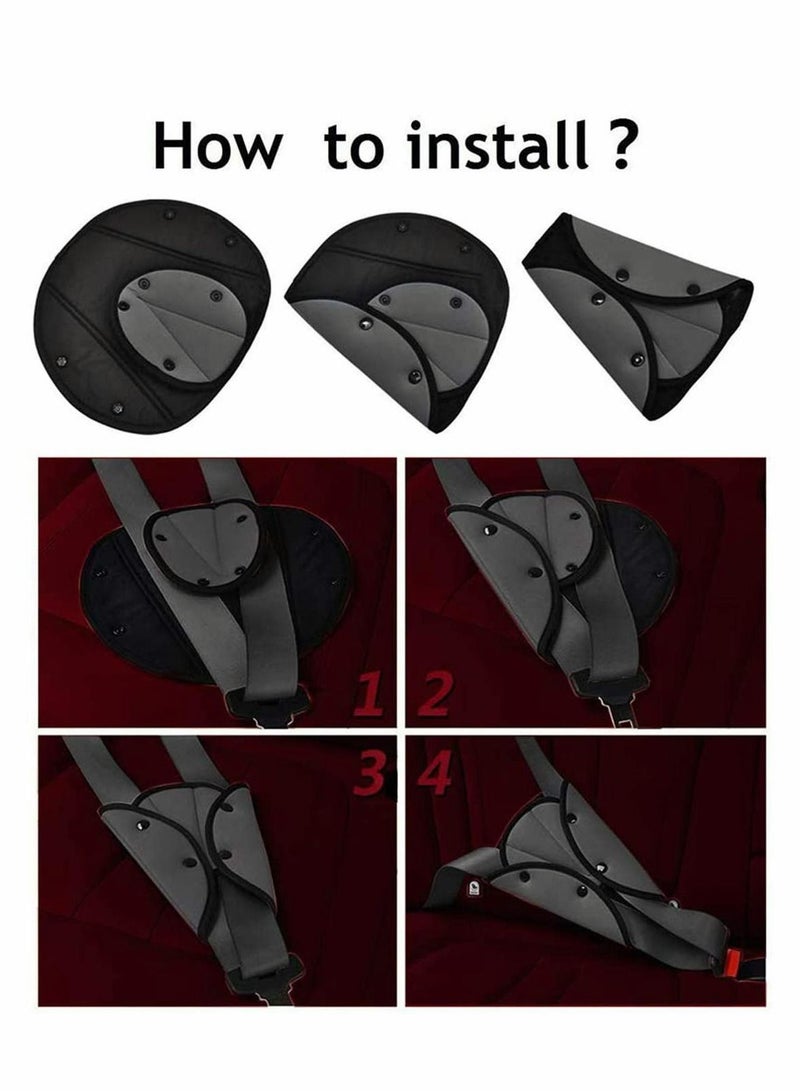 How to install ?

1 2

3 4