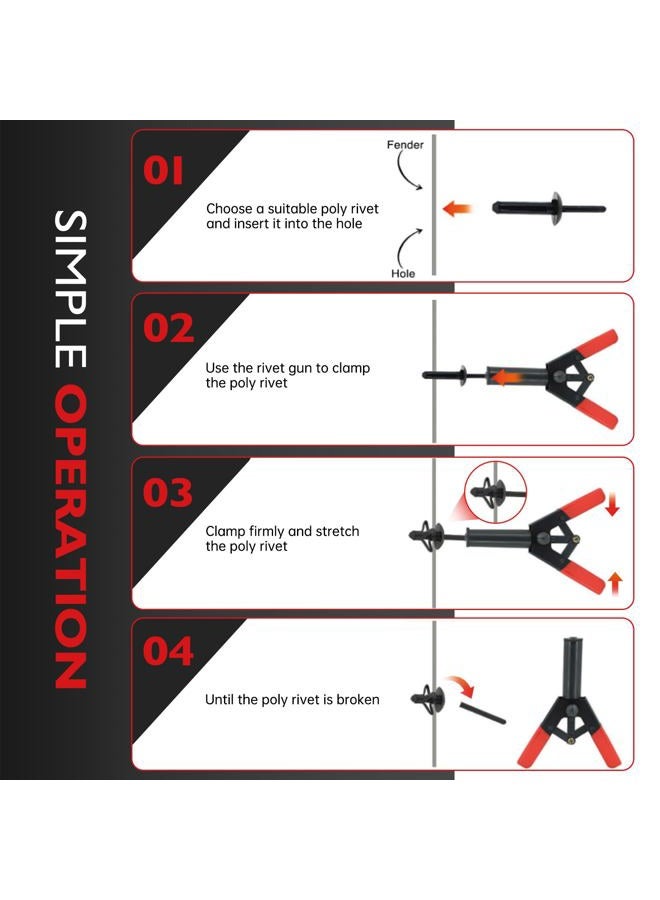 SIMPLE OPERATION

01
Choose a suitable poly rivet and insert it into the hole
Fender
Hole

02
Use the rivet gun to clamp the poly rivet

03
Clamp firmly and stretch the poly rivet

04
Until the poly rivet is broken