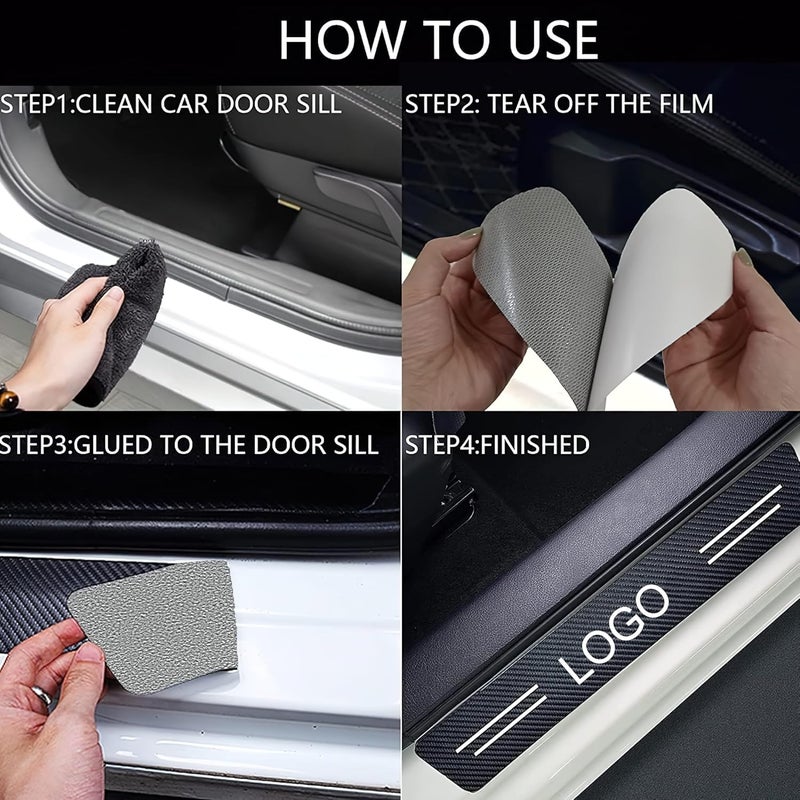 HOW TO USE

STEP1:CLEAN CAR DOOR SILL

STEP2: TEAR OFF THE FILM

STEP3:GLUED TO THE DOOR SILL

STEP4:FINISHED

LOGO