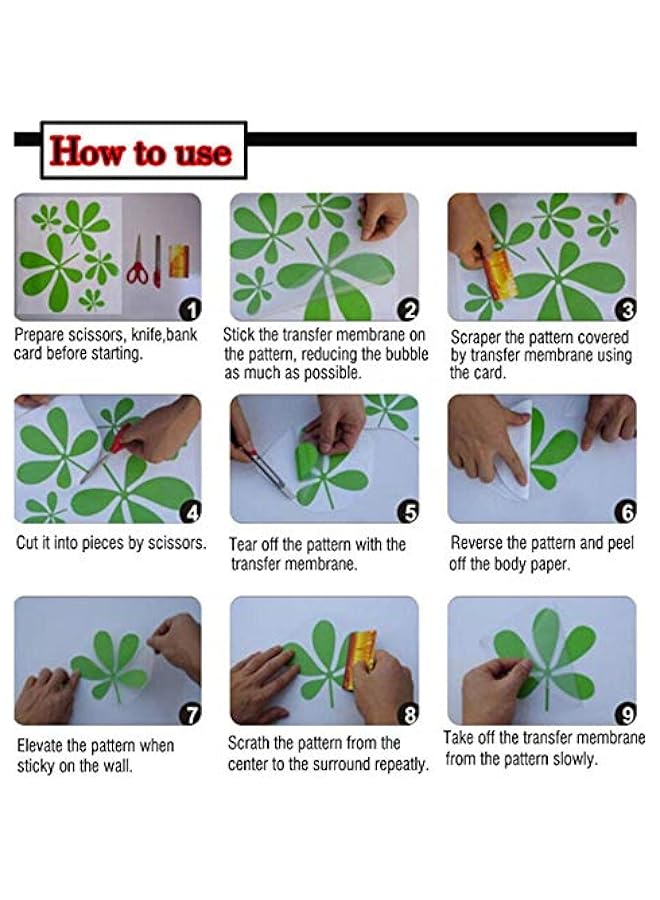 How to use

1
Prepare scissors, knife,bank card before starting.

2
Stick the transfer membrane on the pattern, reducing the bubble as much as possible.

3
Scraper the pattern covered by transfer membrane using the card.

4
Cut it into pieces by scissors.

5
Tear off the pattern with the transfer membrane.

6
Reverse the pattern and peel off the body paper.

7
Elevate the pattern when sticky on the wall.

8
Scrath the pattern from the center to the surround repeatly.

9
Take off the transfer membrane from the pattern slowly.