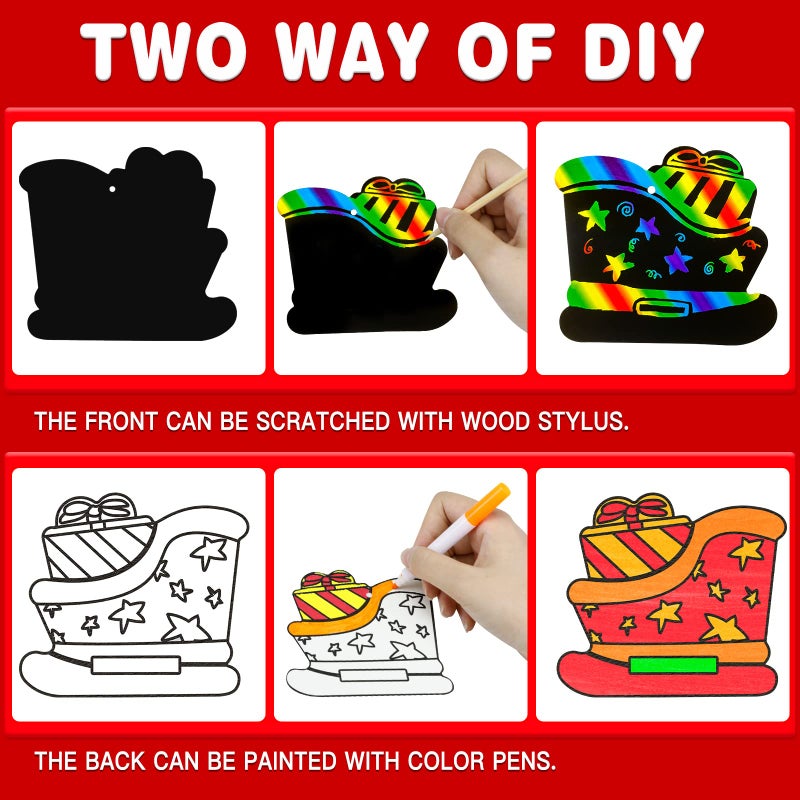 TWO WAY OF DIY

THE FRONT CAN BE SCRATCHED WITH WOOD STYLUS.

THE BACK CAN BE PAINTED WITH COLOR PENS.